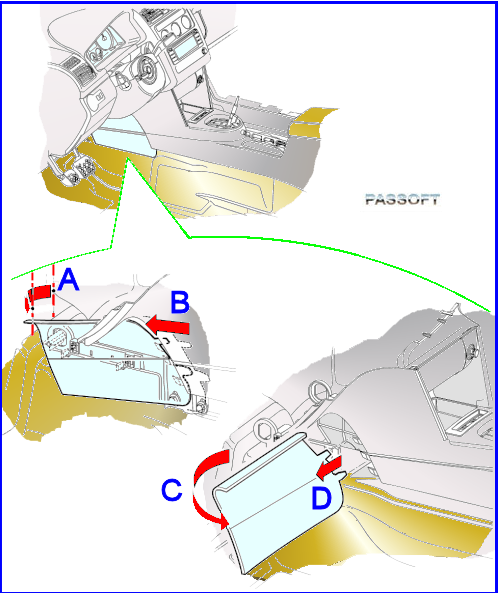 PASSOFT

A

B

C

D