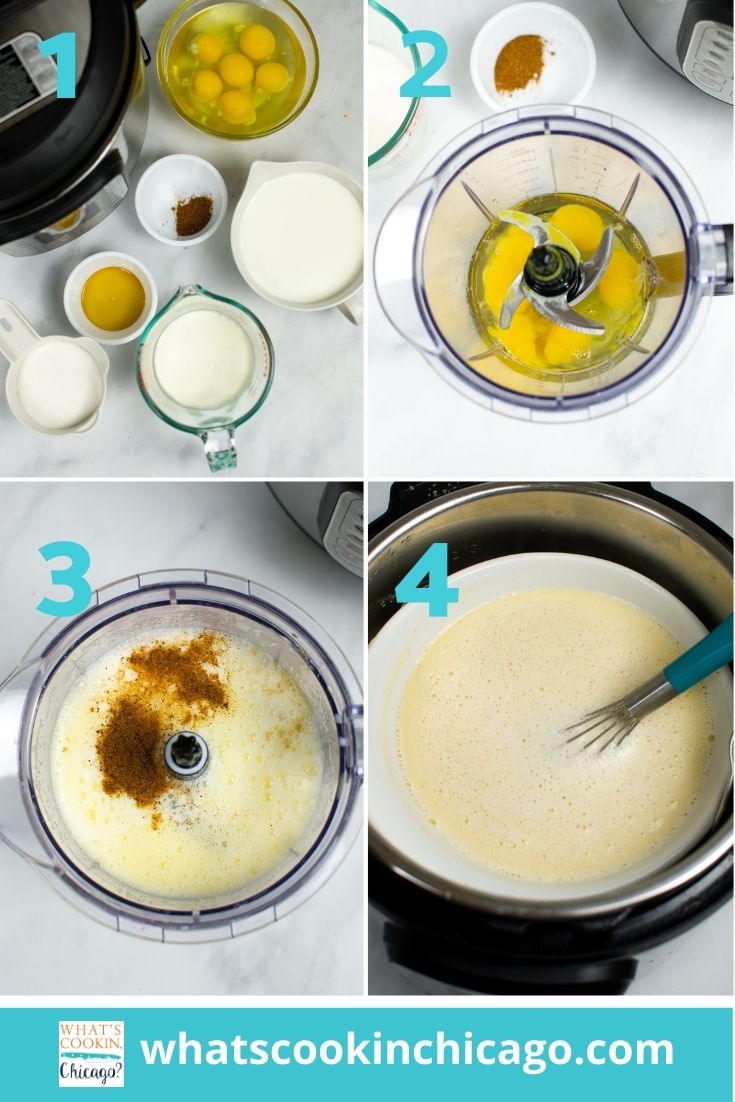 1

2

3

4

WHAT'S COOKIN, Chicago?

whatscookinchicago.com