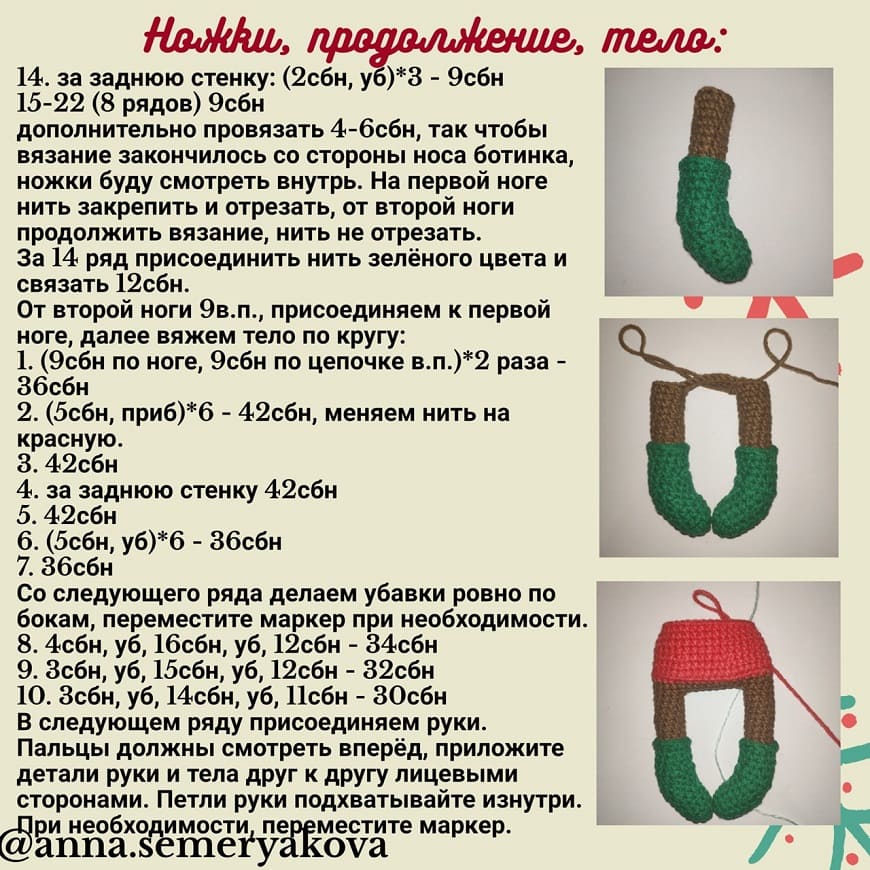 Ножки, продолжение, тело:

14. за заднюю стенку: (2сбн, уб)*3 - 9сбн
15-22 (8 рядов) 9сбн
дополнительно провязать 4-6сбн, так чтобы вязание закончилось со стороны носа ботинка, ножки буду смотреть внутрь. На первой ноге нить закрепить и отрезать, от второй ноги продолжить вязание, нить не отрезать.
За 14 ряд присоединить нить зелёного цвета и связать 12сбн.
От второй ноги 9в.п., присоединяем к первой ноге, далее вяжем тело по кругу:
1. (9сбн по ноге, 9сбн по цепочке в.п.)*2 раза - 36сбн
2. (5сбн, приб)*6 - 42сбн, меняем нить на красную.
3. 42сбн
4. за заднюю стенку 42сбн
5. 42сбн
6. (5сбн, уб)*6 - 36сбн
7. 36сбн
Со следующего ряда делаем убавки ровно по бокам, переместите маркер при необходимости.
8. 4сбн, уб, 16сбн, уб, 12сбн - 34сбн
9. 3сбн, уб, 15сбн, уб, 12сбн - 32сбн
10. 3сбн, уб, 14сбн, уб, 11сбн - 30сбн
В следующем ряду присоединяем руки.
Пальцы должны смотреть вперёд, приложите детали руки и тела друг к другу лицевыми сторонами. Петли руки подхватывайте изнутри.
При необходимости, переместите маркер.
@anna.semeryakova