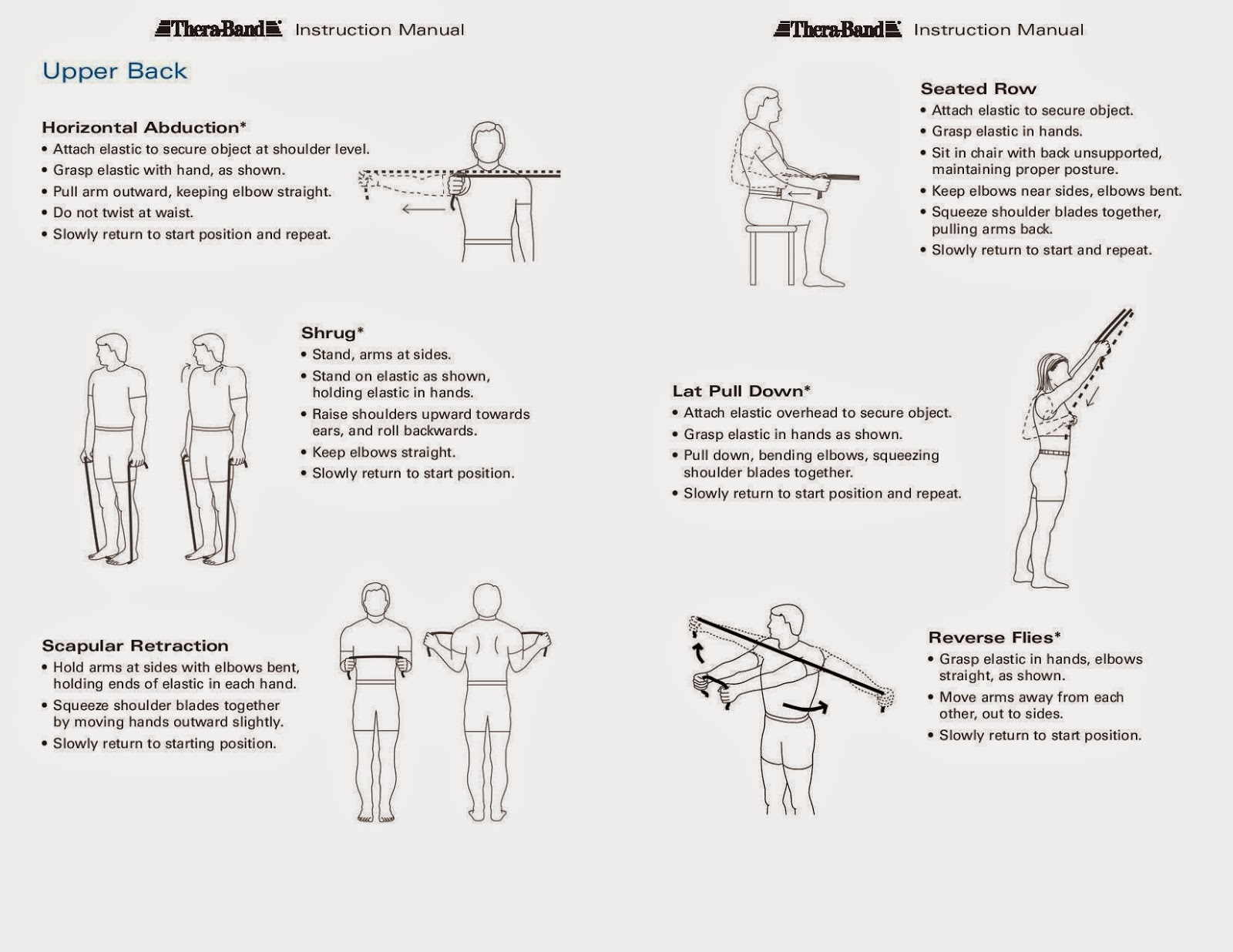 Thera-Band Instruction Manual

Upper Back

Horizontal Abduction*
• Attach elastic to secure object at shoulder level.
• Grasp elastic with hand, as shown.
• Pull arm outward, keeping elbow straight.
• Do not twist at waist.
• Slowly return to start position and repeat.

Shrug*
• Stand, arms at sides.
• Stand on elastic as shown, holding elastic in hands.
• Raise shoulders upward towards ears, and roll backwards.
• Keep elbows straight.
• Slowly return to start position.

Scapular Retraction
• Hold arms at sides with elbows bent, holding ends of elastic in each hand.
• Squeeze shoulder blades together by moving hands outward slightly.
• Slowly return to starting position.

Thera-Band Instruction Manual

Seated Row
• Attach elastic to secure object.
• Grasp elastic in hands.
• Sit in chair with back unsupported, maintaining proper posture.
• Keep elbows near sides, elbows bent.
• Squeeze shoulder blades together, pulling arms back.
• Slowly return to start and repeat.

Lat Pull Down*
• Attach elastic overhead to secure object.
• Grasp elastic in hands as shown.
• Pull down, bending elbows, squeezing shoulder blades together.
• Slowly return to start position and repeat.

Reverse Flies*
• Grasp elastic in hands, elbows straight, as shown.
• Move arms away from each other, out to sides.
• Slowly return to start position.