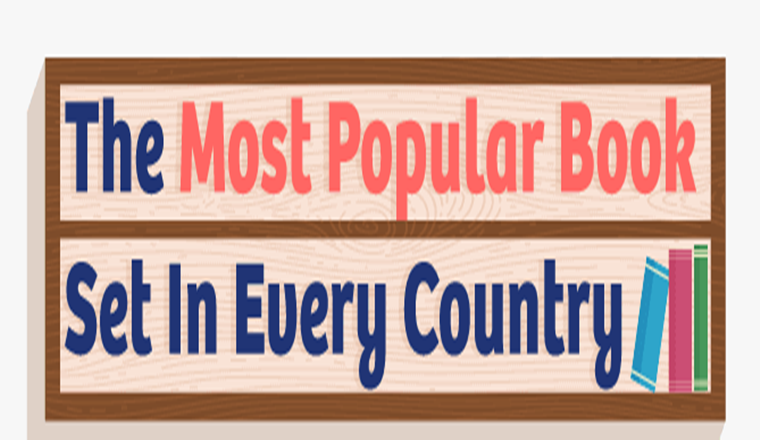 The Most Popular Book
Set In Every Country