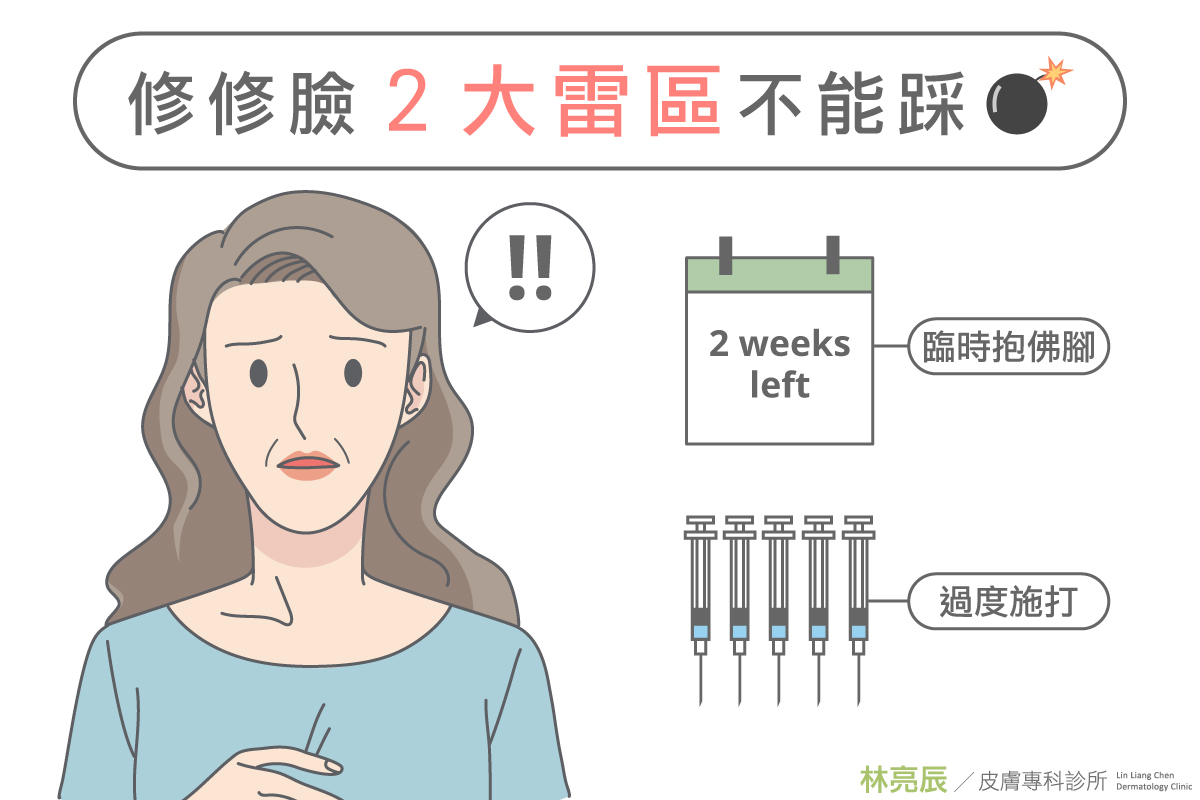 修修臉 2 大雷區不能踩

!!

2 weeks left

臨時抱佛腳

過度施打

林亮辰 ／ 皮膚專科診所 Lin Liang Chen Dermatology Clinic