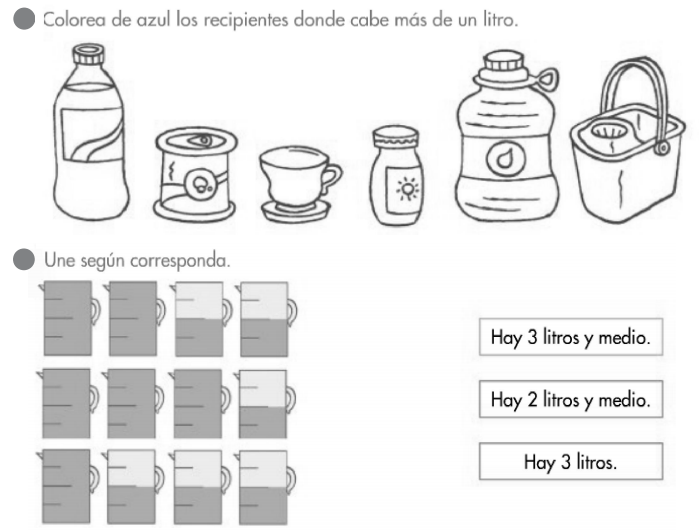 Colorea de azul los recipientes donde cabe más de un litro.

Une según corresponda.

Hay 3 litros y medio.

Hay 2 litros y medio.

Hay 3 litros.