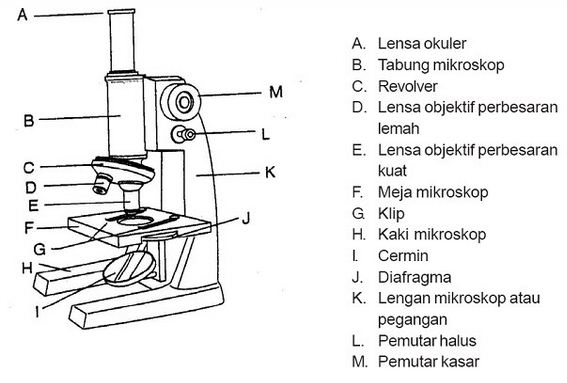 A

B

C

D

E

F

G

H

I

M

L

K

J

A. Lensa okuler
B. Tabung mikroskop
C. Revolver
D. Lensa objektif perbesaran lemah
E. Lensa objektif perbesaran kuat
F. Meja mikroskop
G. Klip
H. Kaki mikroskop
I. Cermin
J. Diafragma
K. Lengan mikroskop atau pegangan
L. Pemutar halus
M. Pemutar kasar