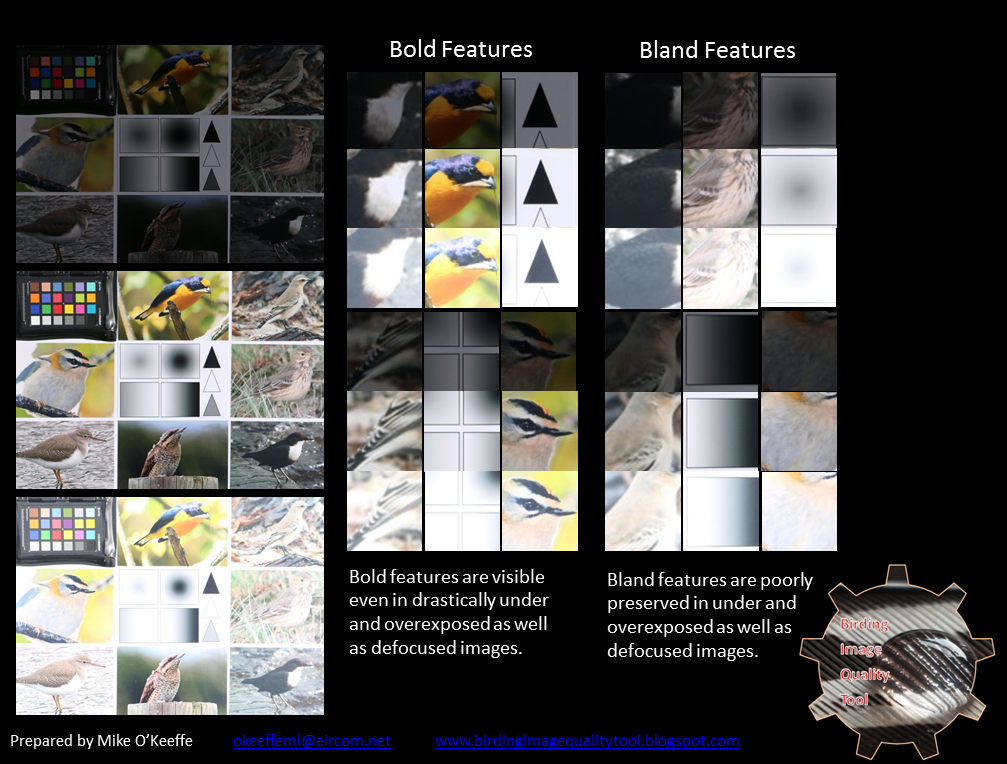 Bold Features

Bland Features

Bold features are visible even in drastically under and overexposed as well as defocused images.

Bland features are poorly preserved in under and overexposed as well as defocused images.

Birding Image Quality Tool

Prepared by Mike O'Keeffe okeeffeml@eircom.net www.birdingimagequalitytool.blogspot.com