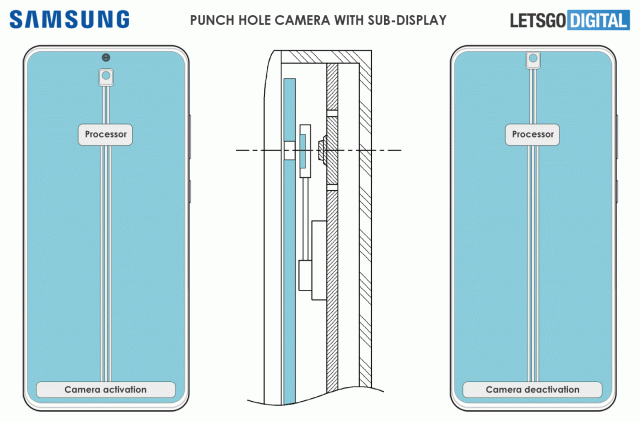 SAMSUNG

PUNCH HOLE CAMERA WITH SUB-DISPLAY

LETSGO DIGITAL

Processor

Camera activation

Processor

Camera deactivation