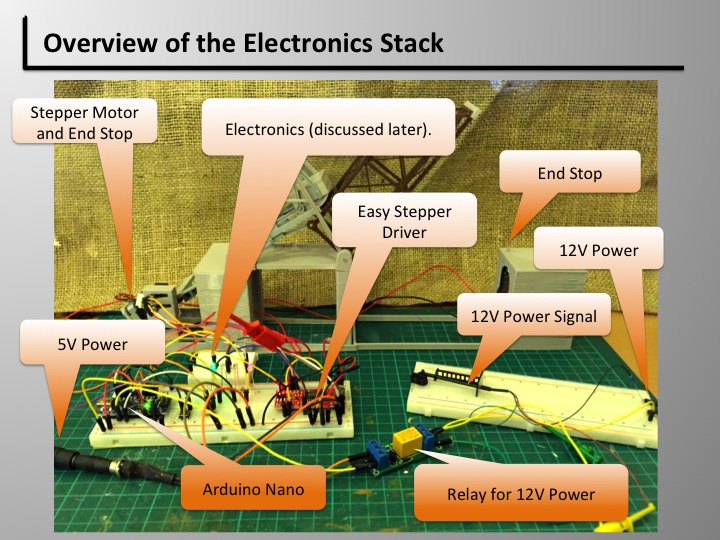 Overview of the Electronics Stack

Stepper Motor and End Stop

Electronics (discussed later).

End Stop

Easy Stepper Driver

12V Power

12V Power Signal

5V Power

Arduino Nano

Relay for 12V Power