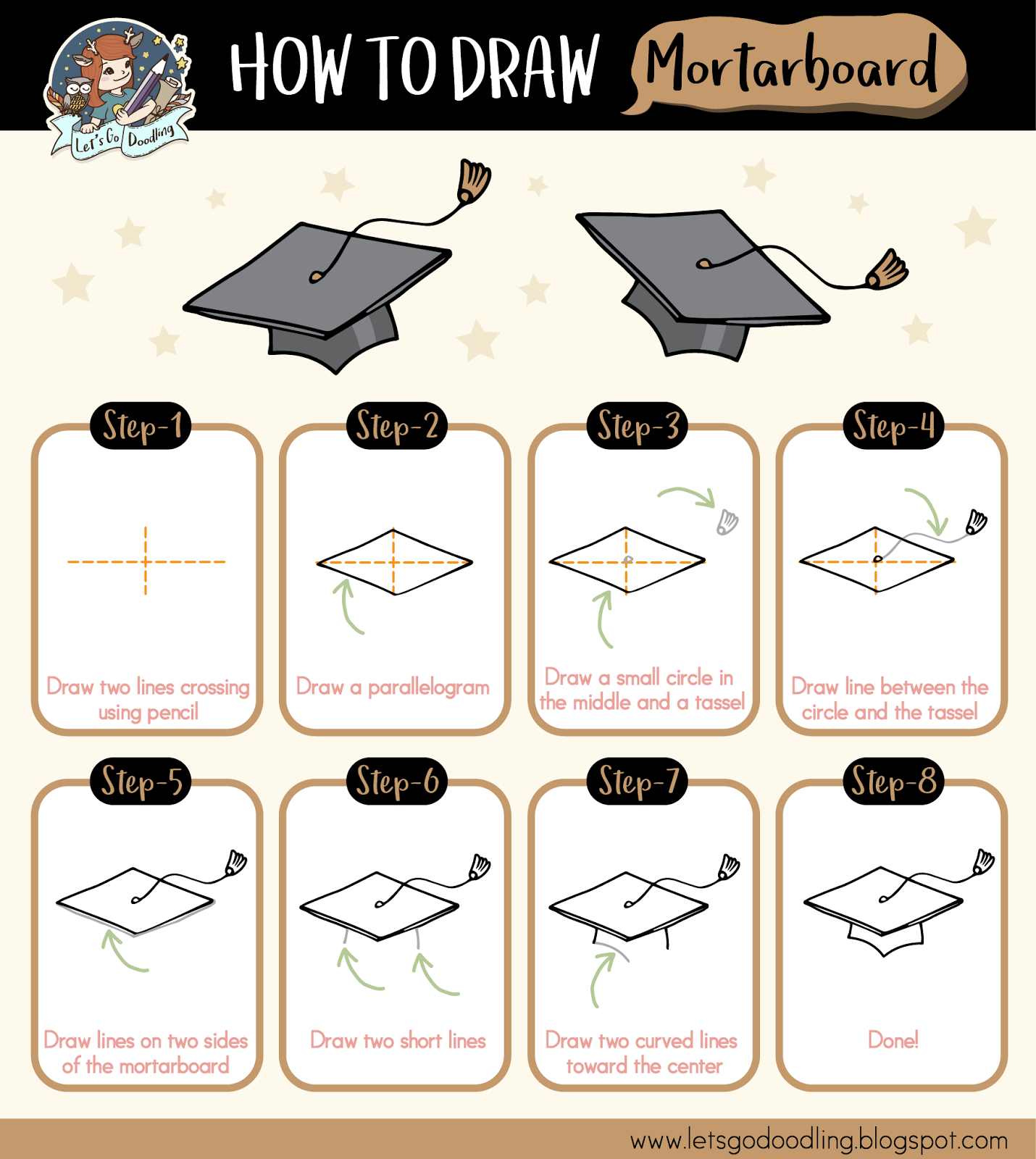 Let's Go Doodling

HOW TO DRAW Mortarboard

Step-1
Draw two lines crossing using pencil

Step-2
Draw a parallelogram

Step-3
Draw a small circle in the middle and a tassel

Step-4
Draw line between the circle and the tassel

Step-5
Draw lines on two sides of the mortarboard

Step-6
Draw two short lines

Step-7
Draw two curved lines toward the center

Step-8
Done!

www.letsgodoodling.blogspot.com