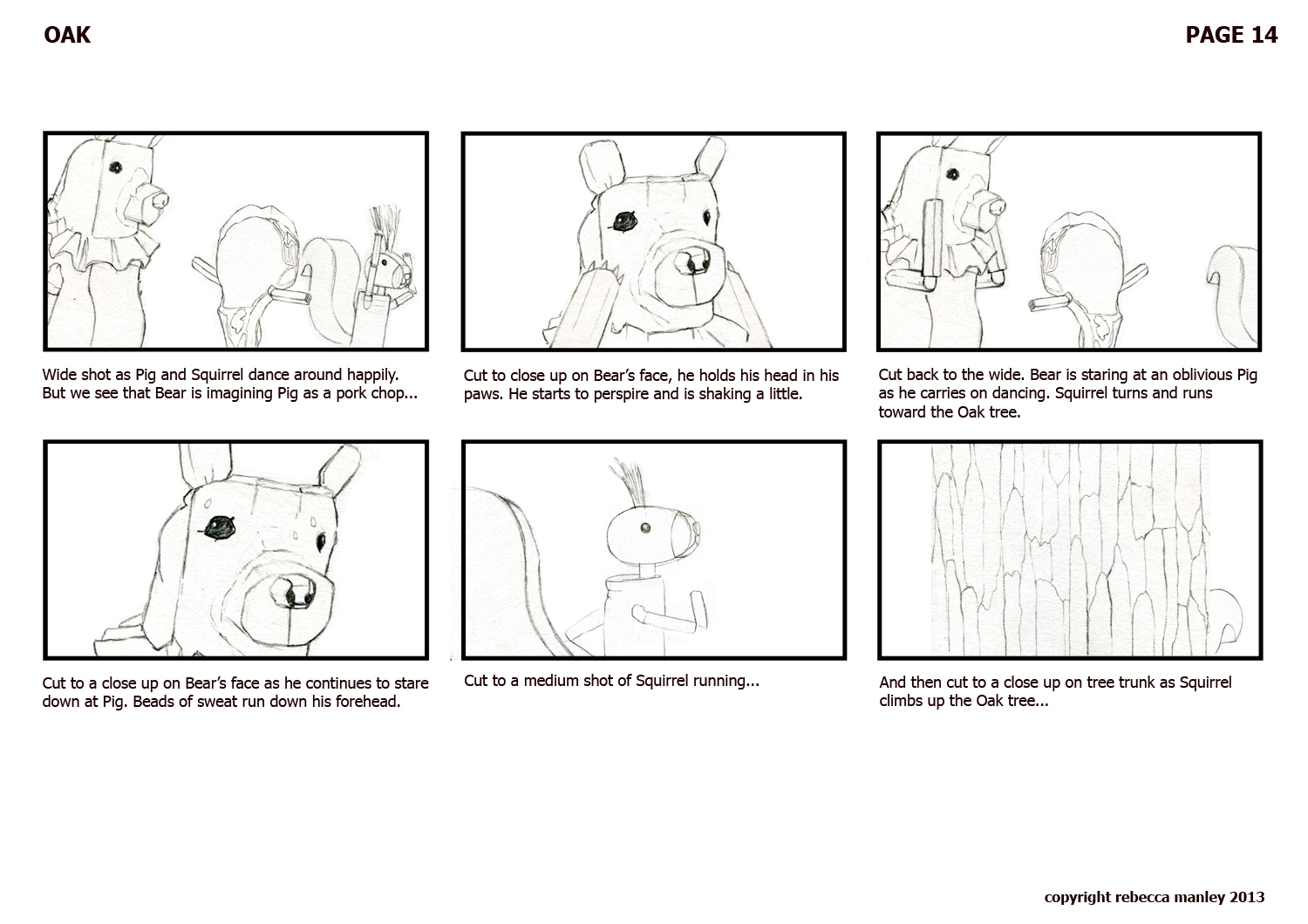 OAK

PAGE 14

Wide shot as Pig and Squirrel dance around happily. But we see that Bear is imagining Pig as a pork chop...

Cut to close up on Bear's face, he holds his head in his paws. He starts to perspire and is shaking a little.

Cut back to the wide. Bear is staring at an oblivious Pig as he carries on dancing. Squirrel turns and runs toward the Oak tree.

Cut to a close up on Bear's face as he continues to stare down at Pig. Beads of sweat run down his forehead.

Cut to a medium shot of Squirrel running...

And then cut to a close up on tree trunk as Squirrel climbs up the Oak tree...

copyright rebecca manley 2013