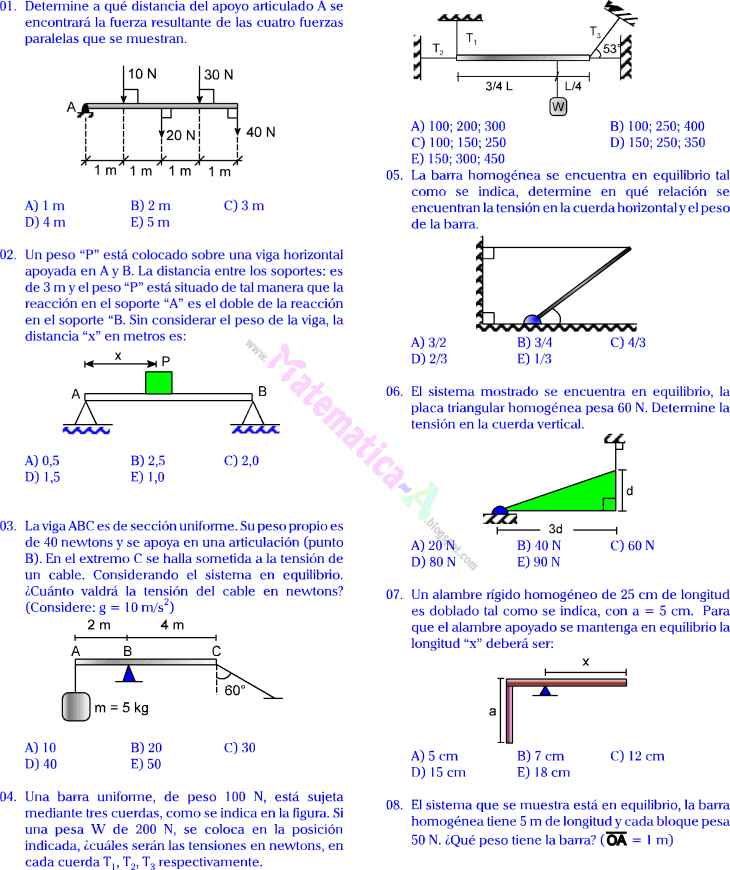 01. Determine a qué distancia del apoyo articulado A se encontrará la fuerza resultante de las cuatro fuerzas paralelas que se muestran.

10 N
30 N
A
20 N
40 N
1 m 1 m 1 m 1 m

A) 1 m
B) 2 m
C) 3 m
D) 4 m
E) 5 m

02. Un peso "P" está colocado sobre una viga horizontal apoyada en A y B. La distancia entre los soportes: es de 3 m y el peso "P" está situado de tal manera que la reacción en el soporte "A" es el doble de la reacción en el soporte "B. Sin considerar el peso de la viga, la distancia "x" en metros es:

x
P
A
B

A) 0,5
B) 2,5
C) 2,0
D) 1,5
E) 1,0

03. La viga ABC es de sección uniforme. Su peso propio es de 40 newtons y se apoya en una articulación (punto B). En el extremo C se halla sometida a la tensión de un cable. Considerando el sistema en equilibrio. ¿Cuánto valdrá la tensión del cable en newtons? (Considere: $g = 10\ m/s^2$)

2 m
4 m
A
B
C
60°
m = 5 kg

A) 10
B) 20
C) 30
D) 40
E) 50

04. Una barra uniforme, de peso 100 N, está sujeta mediante tres cuerdas, como se indica en la figura. Si una pesa W de 200 N, se coloca en la posición indicada, ¿cuáles serán las tensiones en newtons, en cada cuerda $T_1$, $T_2$, $T_3$ respectivamente.

$T_1$
$T_2$
$T_3$
53°
3/4 L
L/4
W

A) 100; 200; 300
B) 100; 250; 400
C) 100; 150; 250
D) 150; 250; 350
E) 150; 300; 450

05. La barra homogénea se encuentra en equilibrio tal como se indica, determine en qué relación se encuentran la tensión en la cuerda horizontal y el peso de la barra.

A) 3/2
B) 3/4
C) 4/3
D) 2/3
E) 1/3

06. El sistema mostrado se encuentra en equilibrio, la placa triangular homogénea pesa 60 N. Determine la tensión en la cuerda vertical.

d
3d

A) 20 N
B) 40 N
C) 60 N
D) 80 N
E) 90 N

07. Un alambre rígido homogéneo de 25 cm de longitud es doblado tal como se indica, con a = 5 cm. Para que el alambre apoyado se mantenga en equilibrio la longitud "x" deberá ser:

x
a

A) 5 cm
B) 7 cm
C) 12 cm
D) 15 cm
E) 18 cm

08. El sistema que se muestra está en equilibrio, la barra homogénea tiene 5 m de longitud y cada bloque pesa 50 N. ¿Qué peso tiene la barra? ($\overline{OA}$ = 1 m)

www.Matematica-A.blogspot.com