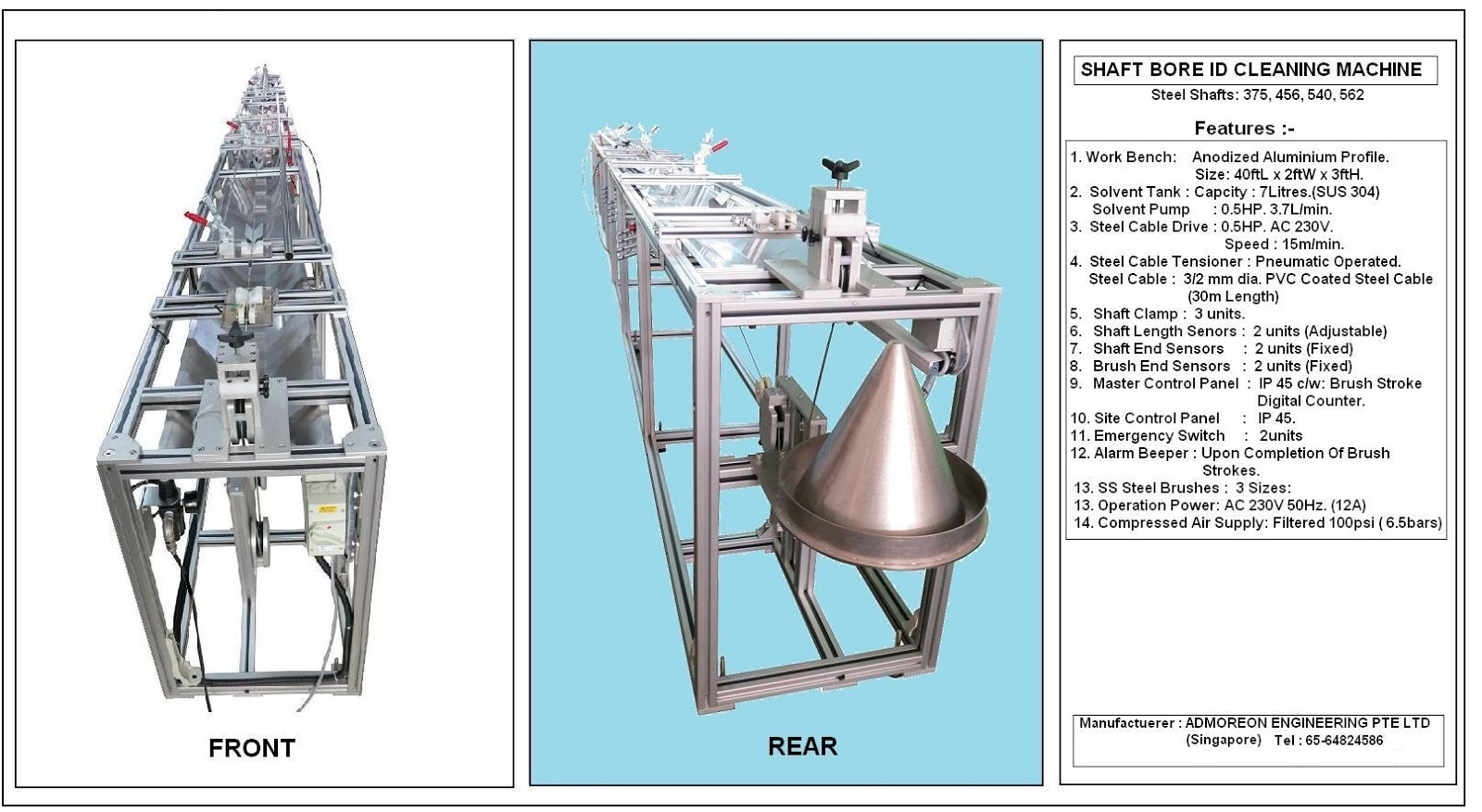 FRONT

REAR

SHAFT BORE ID CLEANING MACHINE

Steel Shafts: 375, 456, 540, 562

Features :-

1. Work Bench: Anodized Aluminium Profile.
Size: 40ftL x 2ftW x 3ftH.
2. Solvent Tank : Capcity : 7Litres.(SUS 304)
Solvent Pump : 0.5HP. 3.7L/min.
3. Steel Cable Drive : 0.5HP. AC 230V.
Speed : 15m/min.
4. Steel Cable Tensioner : Pneumatic Operated.
Steel Cable : 3/2 mm dia. PVC Coated Steel Cable (30m Length)
5. Shaft Clamp : 3 units.
6. Shaft Length Senors : 2 units (Adjustable)
7. Shaft End Sensors : 2 units (Fixed)
8. Brush End Sensors : 2 units (Fixed)
9. Master Control Panel : IP 45 c/w: Brush Stroke Digital Counter.
10. Site Control Panel : IP 45.
11. Emergency Switch : 2units
12. Alarm Beeper : Upon Completion Of Brush Strokes.
13. SS Steel Brushes : 3 Sizes:
13. Operation Power: AC 230V 50Hz. (12A)
14. Compressed Air Supply: Filtered 100psi ( 6.5bars)

Manufactuerer : ADMOREON ENGINEERING PTE LTD
(Singapore) Tel : 65-64824586