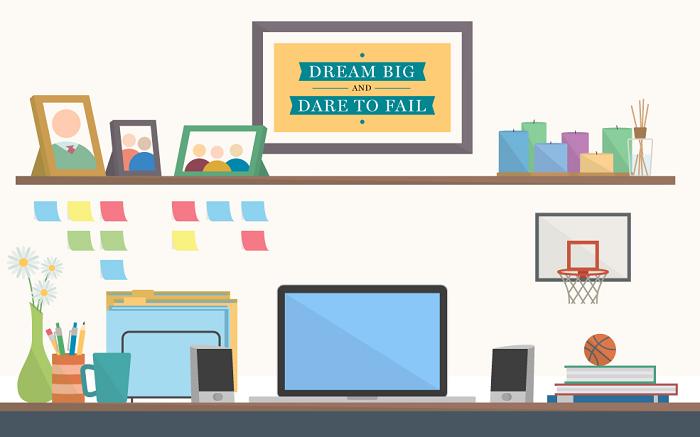 DREAM BIG
AND
DARE TO FAIL