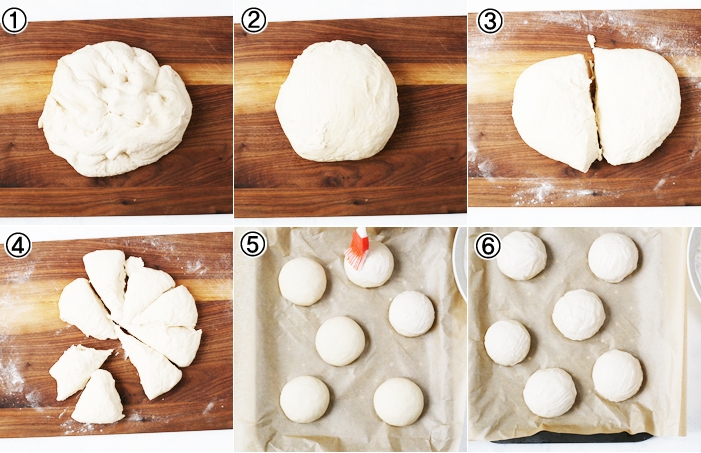 ①
②
③
④
⑤
⑥