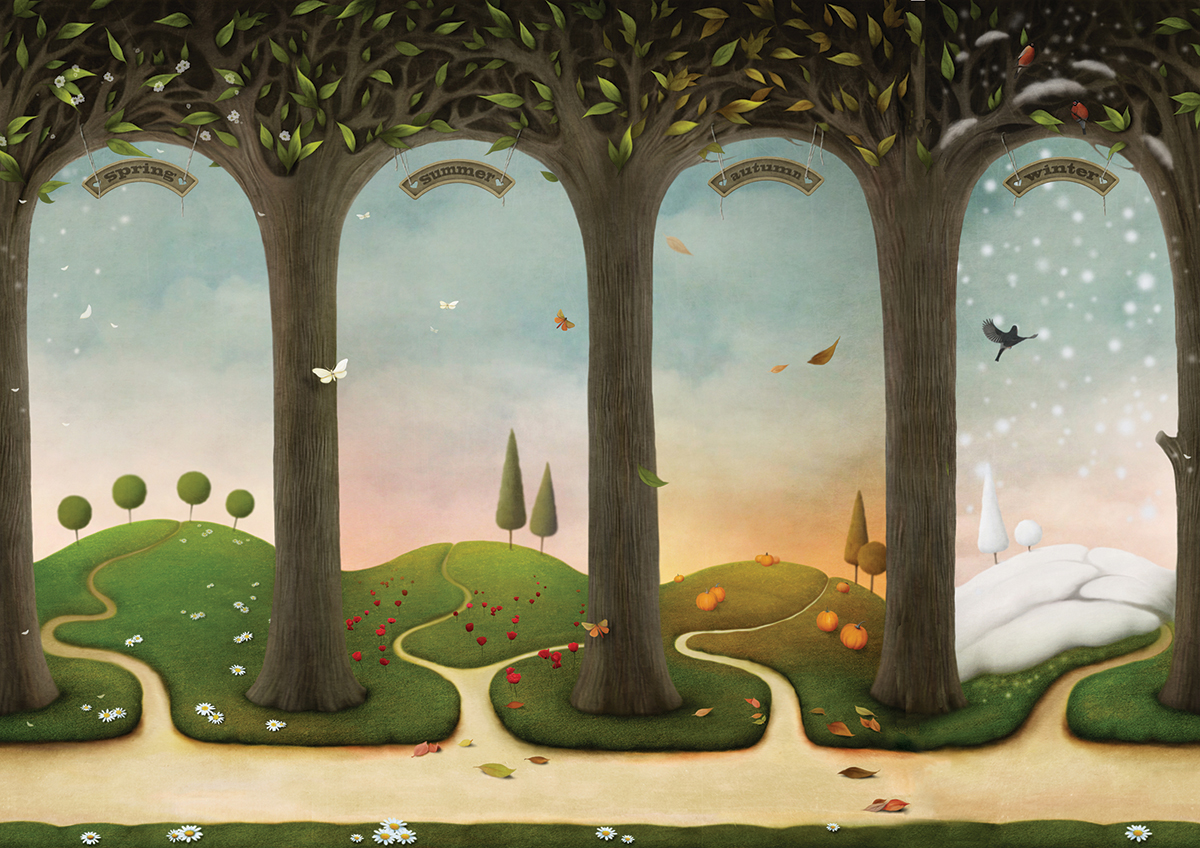 spring

summer

autumn

winter