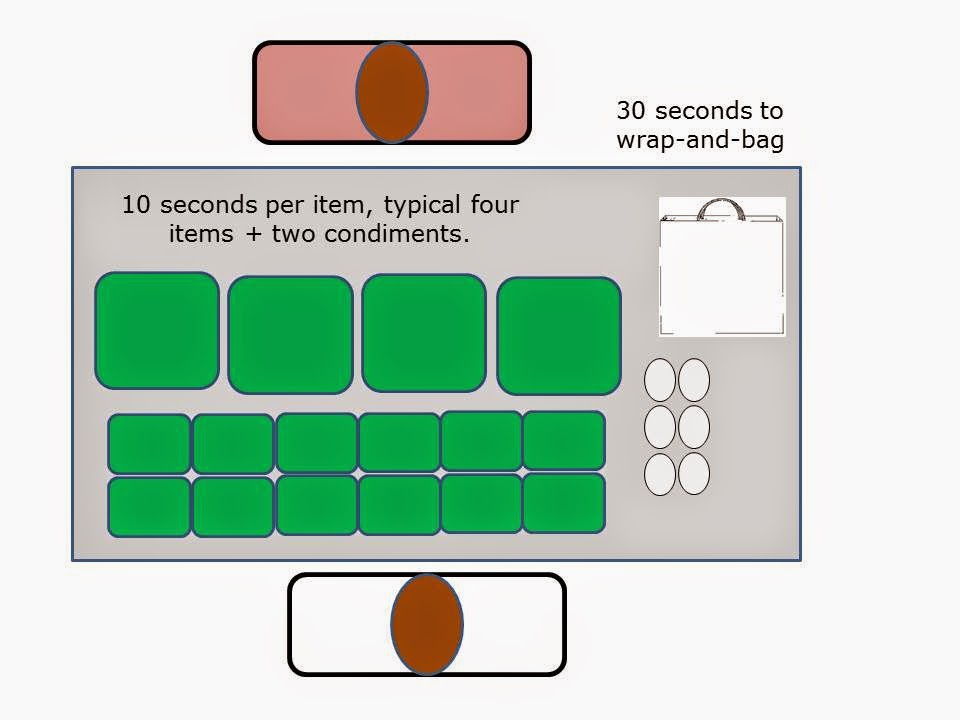 30 seconds to wrap-and-bag

10 seconds per item, typical four items + two condiments.