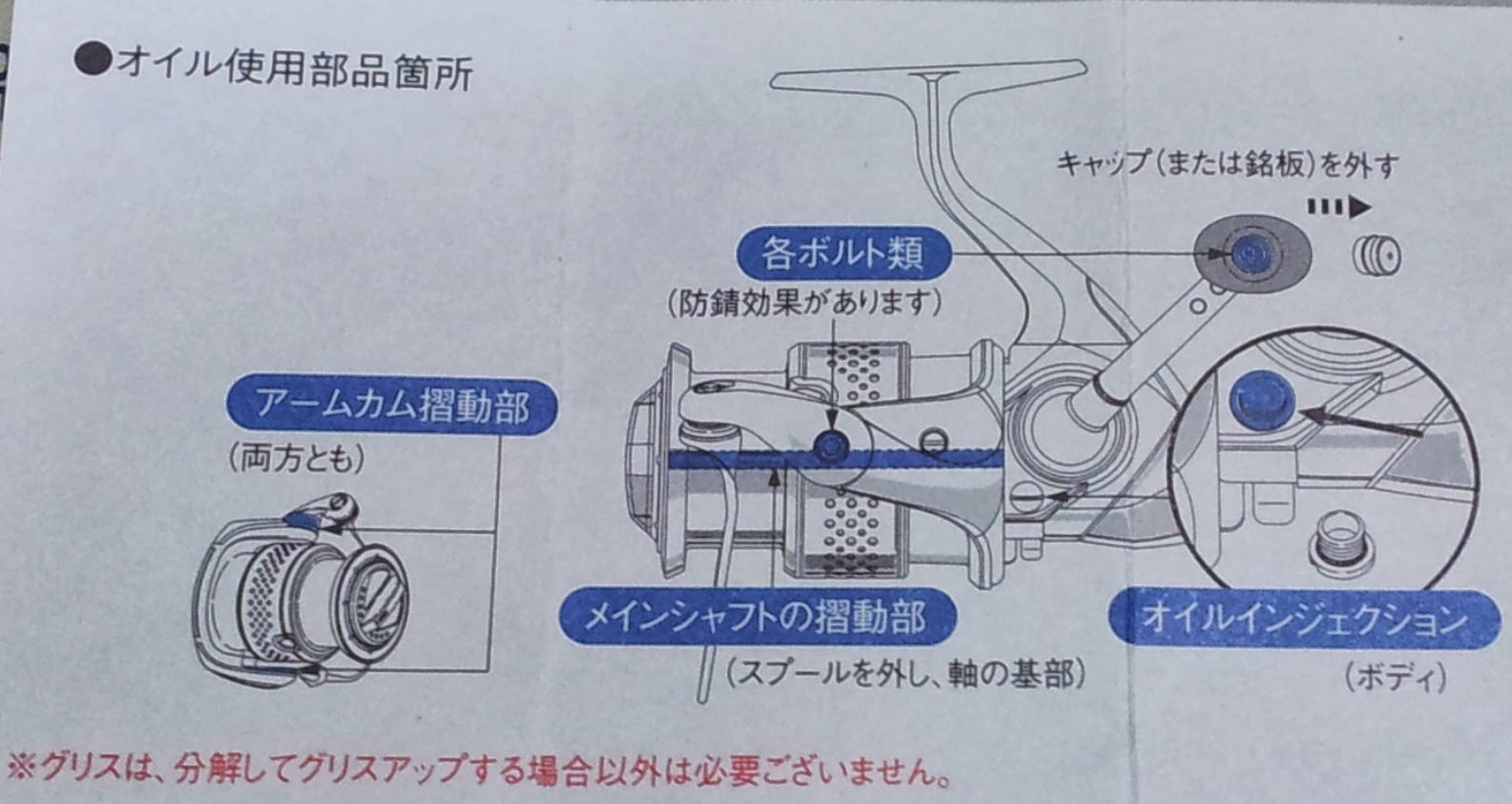 ●オイル使用部品箇所

キャップ(または銘板)を外す

各ボルト類
(防錆効果があります)

アームカム摺動部
(両方とも)

メインシャフトの摺動部
(スプールを外し、軸の基部)

オイルインジェクション
(ボディ)

※グリスは、分解してグリスアップする場合以外は必要ございません。