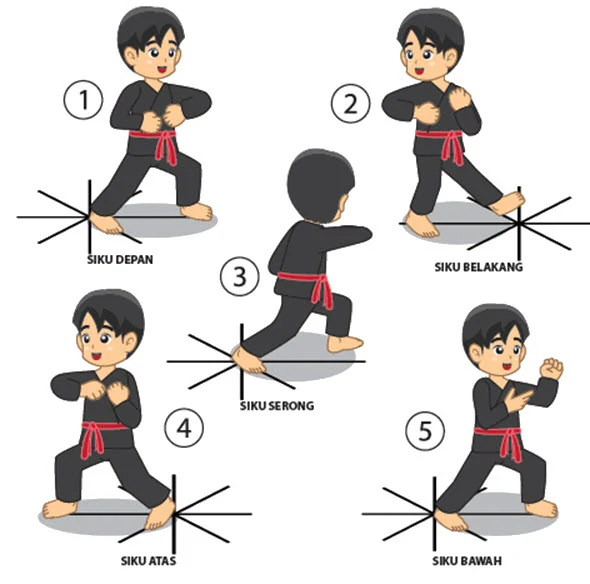 1

SIKU DEPAN

2

SIKU BELAKANG

3

SIKU SERONG

4

SIKU ATAS

5

SIKU BAWAH