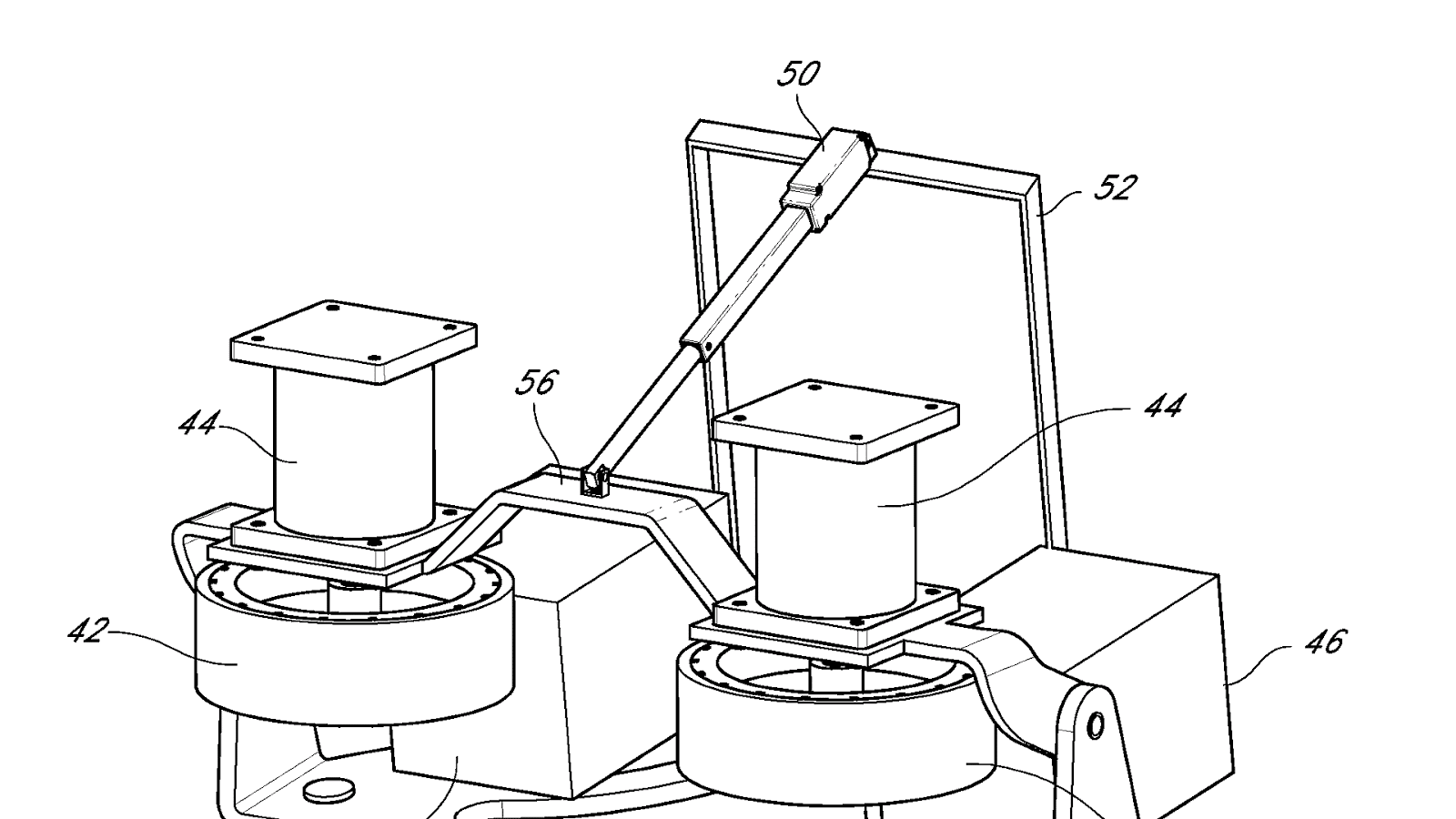 50
52
56
44
44
42
46