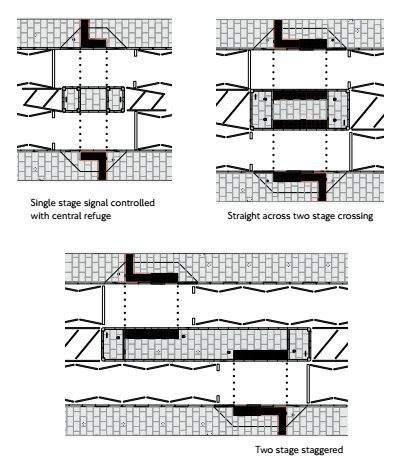 Single stage signal controlled with central refuge

Straight across two stage crossing

Two stage staggered