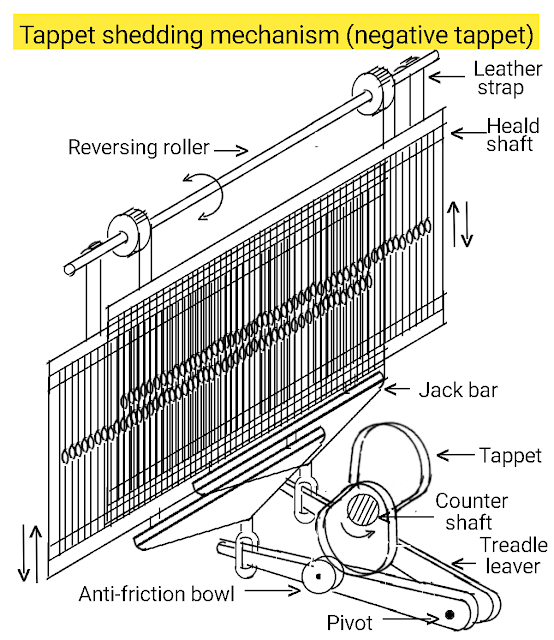 Tappet shedding mechanism (negative tappet)

Leather strap

Heald shaft

Reversing roller

Jack bar

Tappet

Counter shaft

Treadle leaver

Anti-friction bowl

Pivot