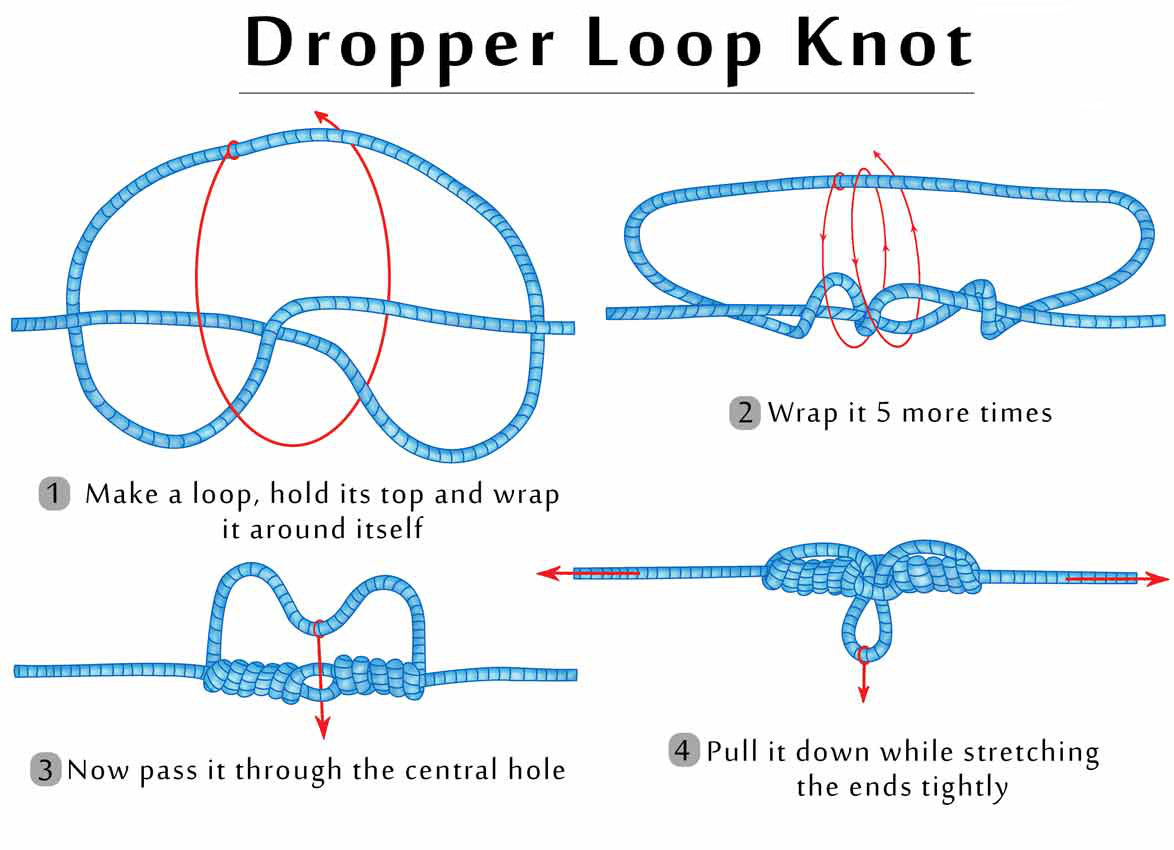 Dropper Loop Knot

1 Make a loop, hold its top and wrap it around itself

2 Wrap it 5 more times

3 Now pass it through the central hole

4 Pull it down while stretching the ends tightly