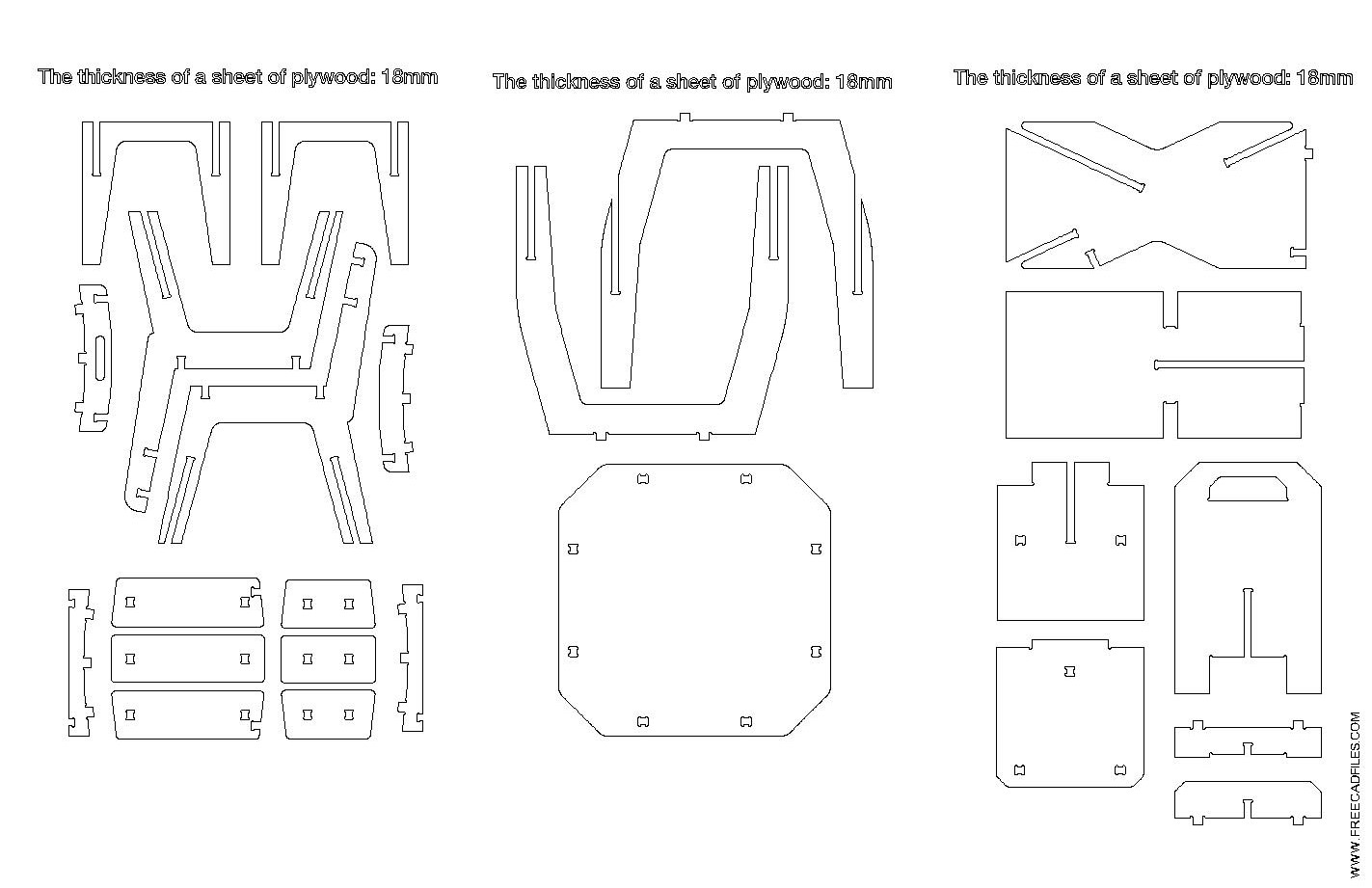 The thickness of a sheet of plywood: 18mm

The thickness of a sheet of plywood: 18mm

The thickness of a sheet of plywood: 18mm

WWW.FREECADFILES.COM