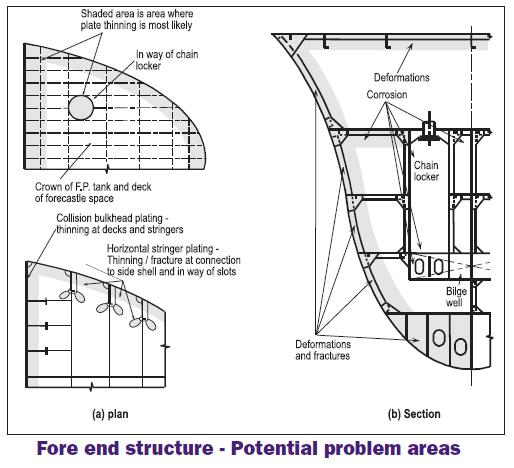 Shaded area is area where plate thinning is most likely

In way of chain locker

Crown of F.P. tank and deck of forecastle space

Collision bulkhead plating - thinning at decks and stringers

Horizontal stringer plating - Thinning / fracture at connection to side shell and in way of slots

(a) plan

Deformations

Corrosion

Chain locker

Bilge well

Deformations and fractures

(b) Section

Fore end structure - Potential problem areas