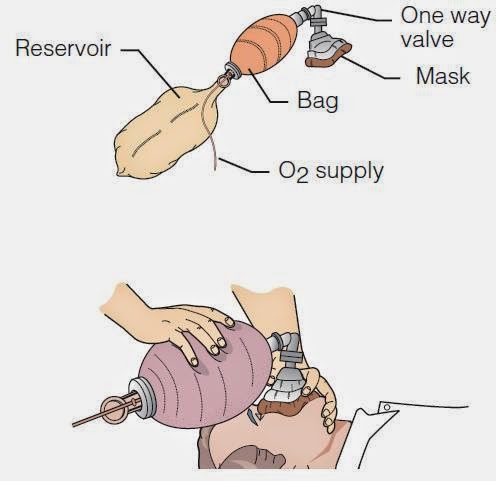 Reservoir
One way valve
Mask
Bag
$O_2$ supply