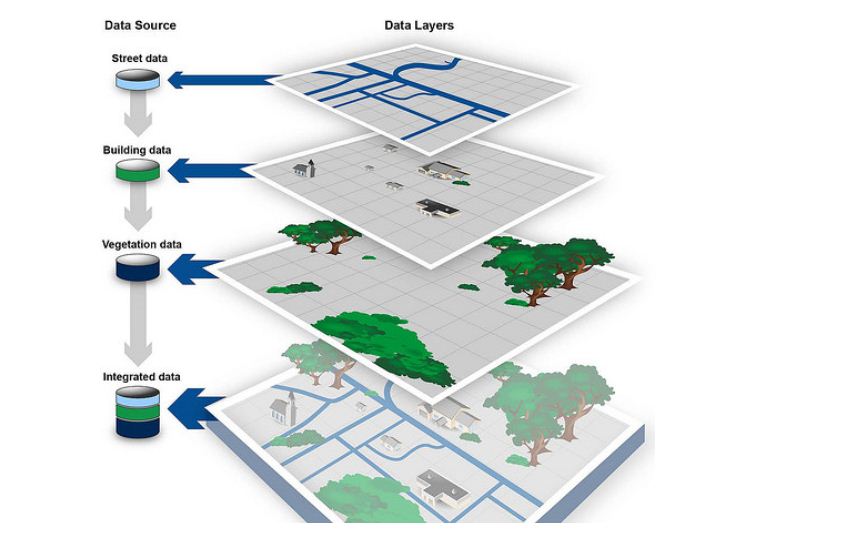 Data Source

Data Layers

Street data

Building data

Vegetation data

Integrated data