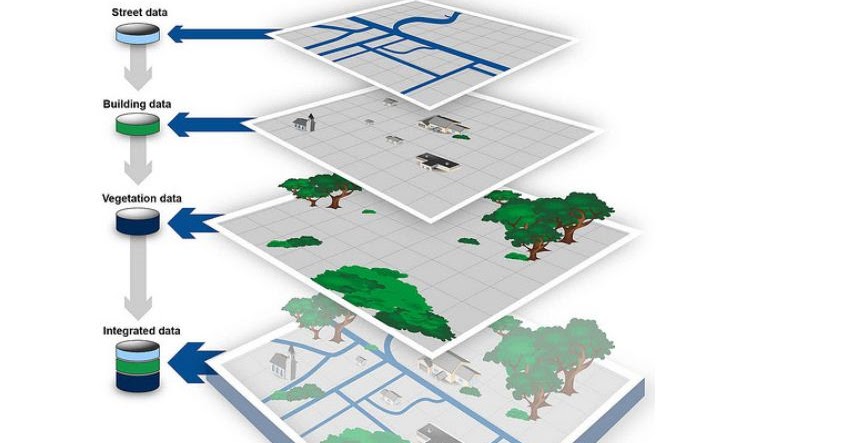 Street data

Building data

Vegetation data

Integrated data