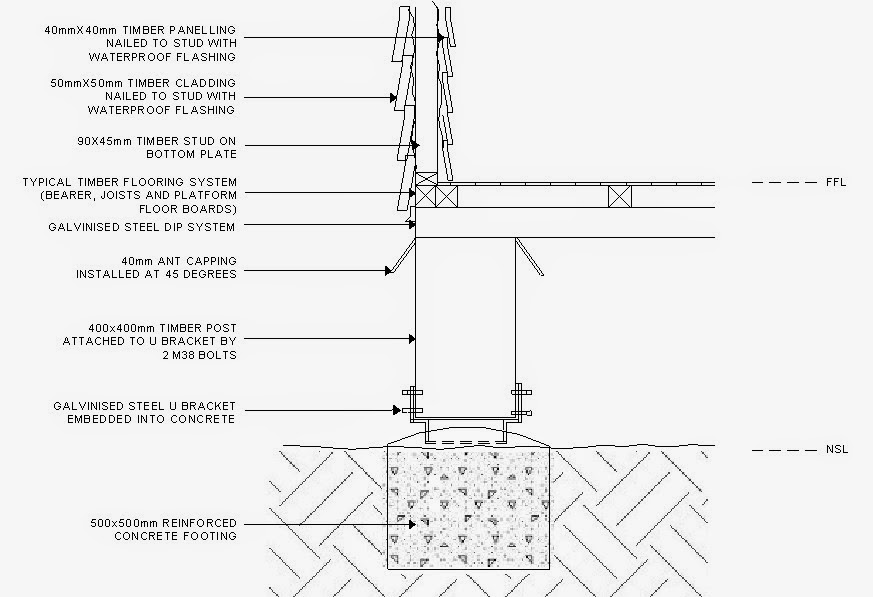 40mmX40mm TIMBER PANELLING NAILED TO STUD WITH WATERPROOF FLASHING

50mmX50mm TIMBER CLADDING NAILED TO STUD WITH WATERPROOF FLASHING

90X45mm TIMBER STUD ON BOTTOM PLATE

TYPICAL TIMBER FLOORING SYSTEM (BEARER, JOISTS AND PLATFORM FLOOR BOARDS)

GALVINISED STEEL DIP SYSTEM

40mm ANT CAPPING INSTALLED AT 45 DEGREES

400x400mm TIMBER POST ATTACHED TO U BRACKET BY 2 M38 BOLTS

GALVINISED STEEL U BRACKET EMBEDDED INTO CONCRETE

500x500mm REINFORCED CONCRETE FOOTING

FFL

NSL