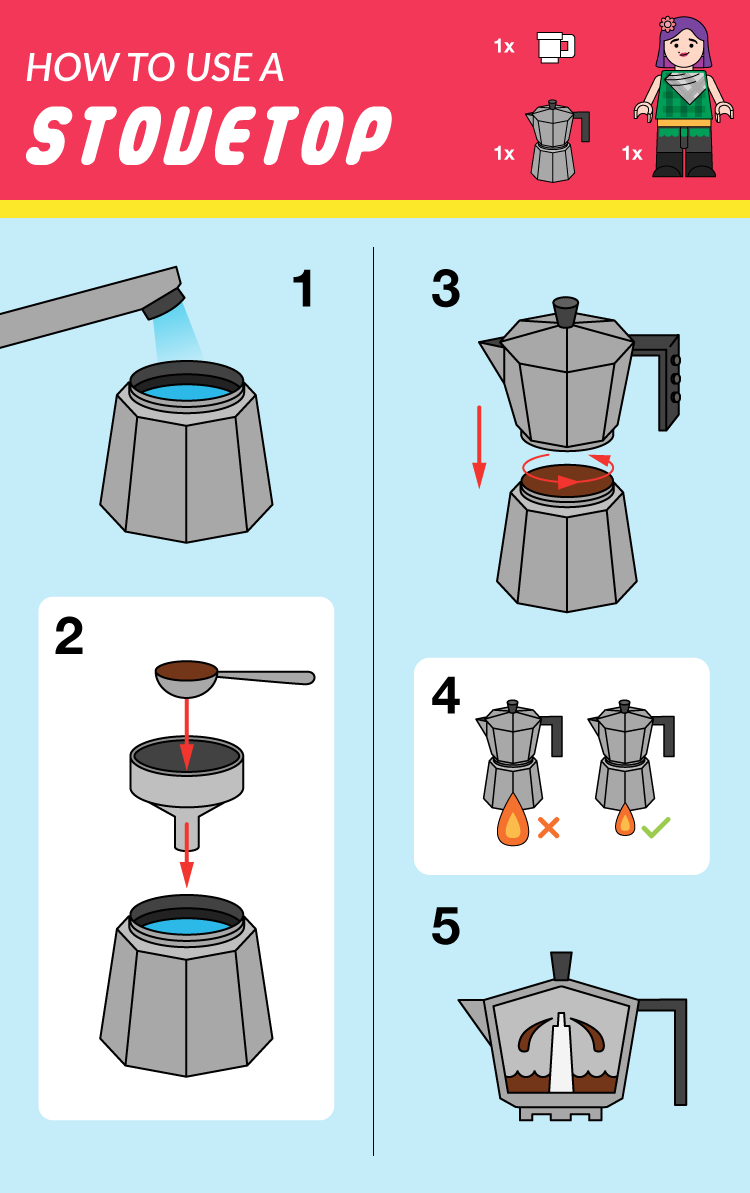 HOW TO USE A
STOVETOP

1x
1x
1x

1

2

3

4

5