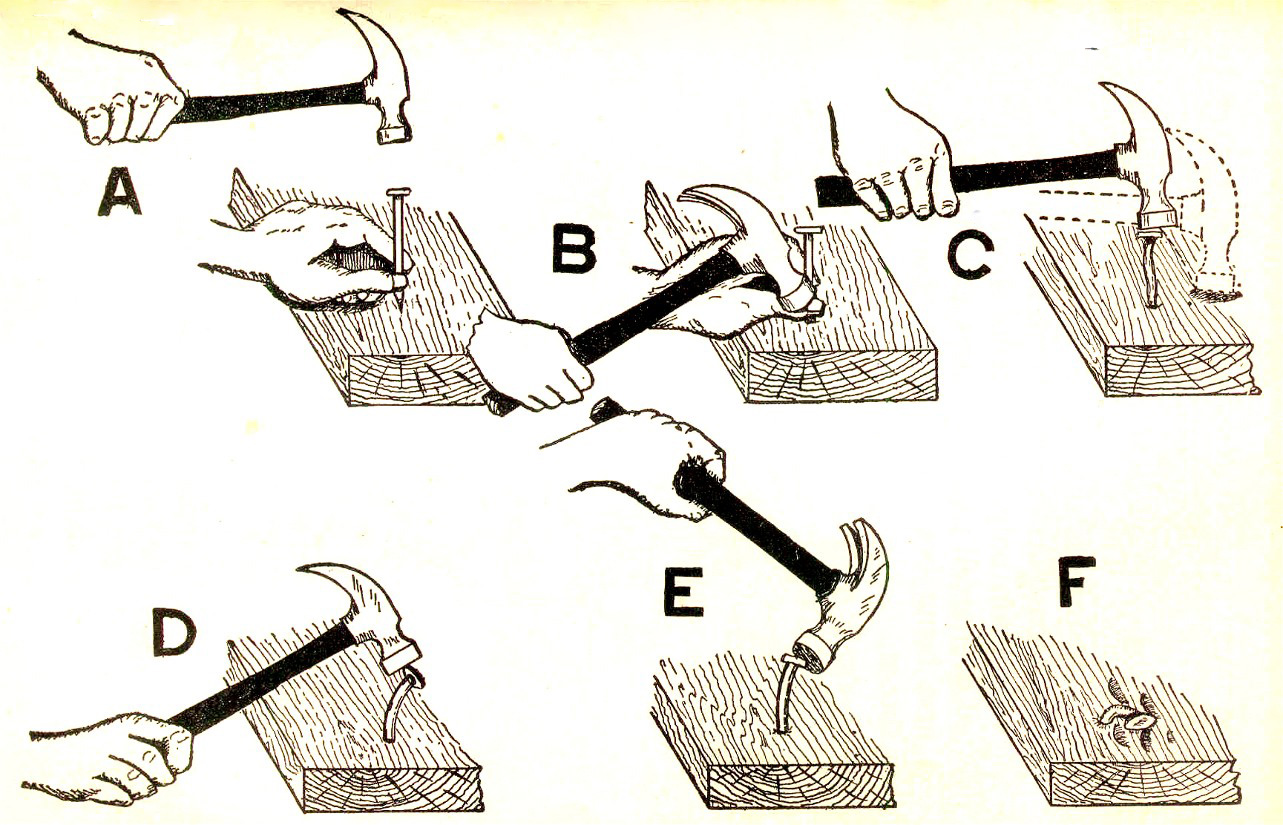 A

B

C

D

E

F