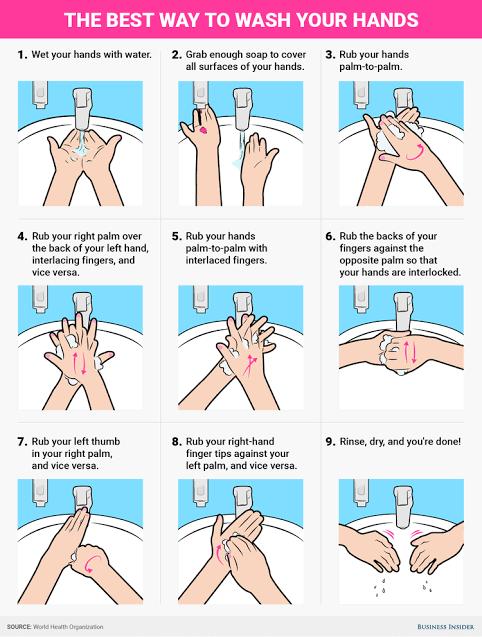 THE BEST WAY TO WASH YOUR HANDS

1. Wet your hands with water.

2. Grab enough soap to cover all surfaces of your hands.

3. Rub your hands palm-to-palm.

4. Rub your right palm over the back of your left hand, interlacing fingers, and vice versa.

5. Rub your hands palm-to-palm with interlaced fingers.

6. Rub the backs of your fingers against the opposite palm so that your hands are interlocked.

7. Rub your left thumb in your right palm, and vice versa.

8. Rub your right-hand finger tips against your left palm, and vice versa.

9. Rinse, dry, and you're done!

SOURCE: World Health Organization

BUSINESS INSIDER