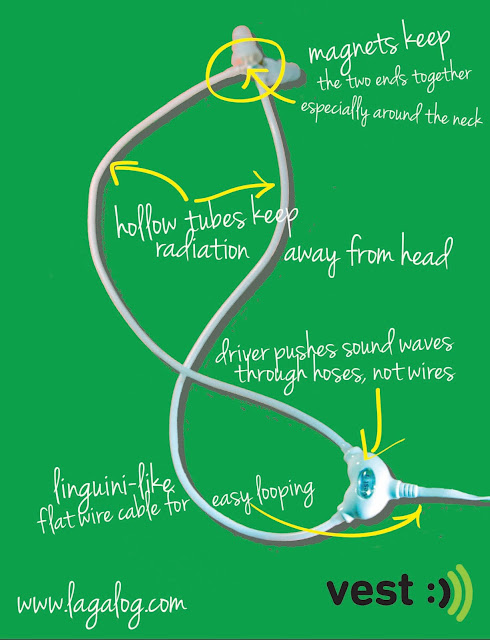 magnets keep
the two ends together
especially around the neck

hollow tubes keep
radiation away from head

driver pushes sound waves
through hoses, not wires

linguini-like
flat wire cable for easy looping

www.lagalog.com

vest :)