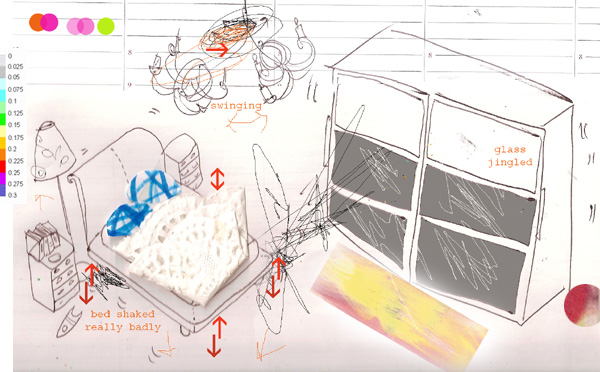 0
0.025
0.05
0.075
0.1
0.125
0.15
0.175
0.2
0.225
0.25
0.275
0.3

8
9
8
8

swinging

glass jingled

bed shaked really badly