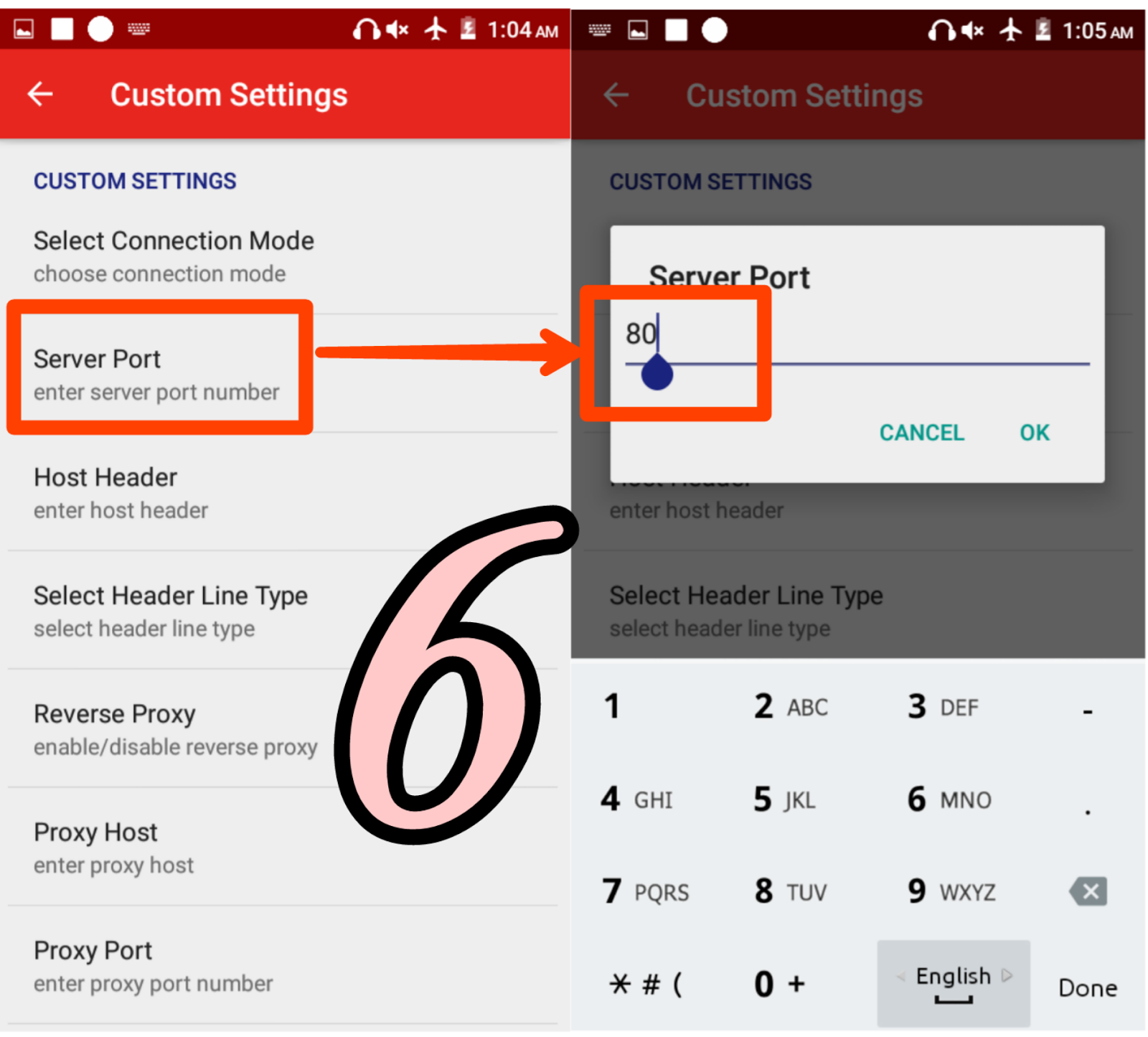 1:04 AM

Custom Settings

CUSTOM SETTINGS

Select Connection Mode
choose connection mode

Server Port
enter server port number

Host Header
enter host header

Select Header Line Type
select header line type

Reverse Proxy
enable/disable reverse proxy

Proxy Host
enter proxy host

Proxy Port
enter proxy port number

6

1:05 AM

Custom Settings

CUSTOM SETTINGS

Server Port

80

CANCEL OK

enter host header

Select Header Line Type
select header line type

1 2 ABC 3 DEF -
4 GHI 5 JKL 6 MNO .
7 PQRS 8 TUV 9 WXYZ
* # ( 0 + English Done