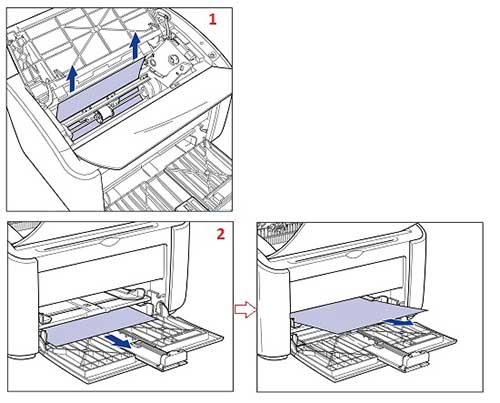 1

2