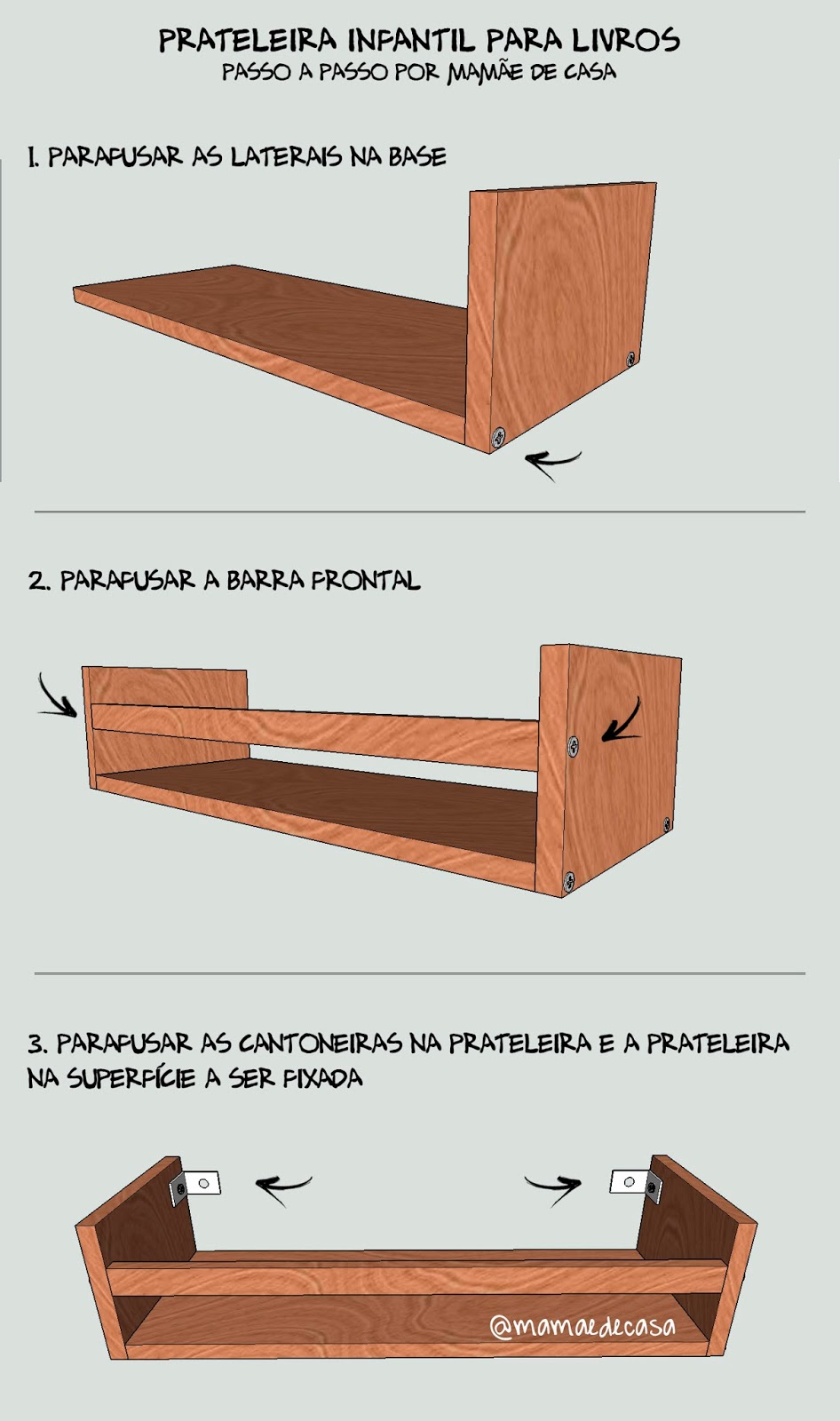 PRATELEIRA INFANTIL PARA LIVROS
PASSO A PASSO POR MAMÃE DE CASA

1. PARAFUSAR AS LATERAIS NA BASE

2. PARAFUSAR A BARRA FRONTAL

3. PARAFUSAR AS CANTONEIRAS NA PRATELEIRA E A PRATELEIRA NA SUPERFÍCIE A SER FIXADA

@mamaedecasa