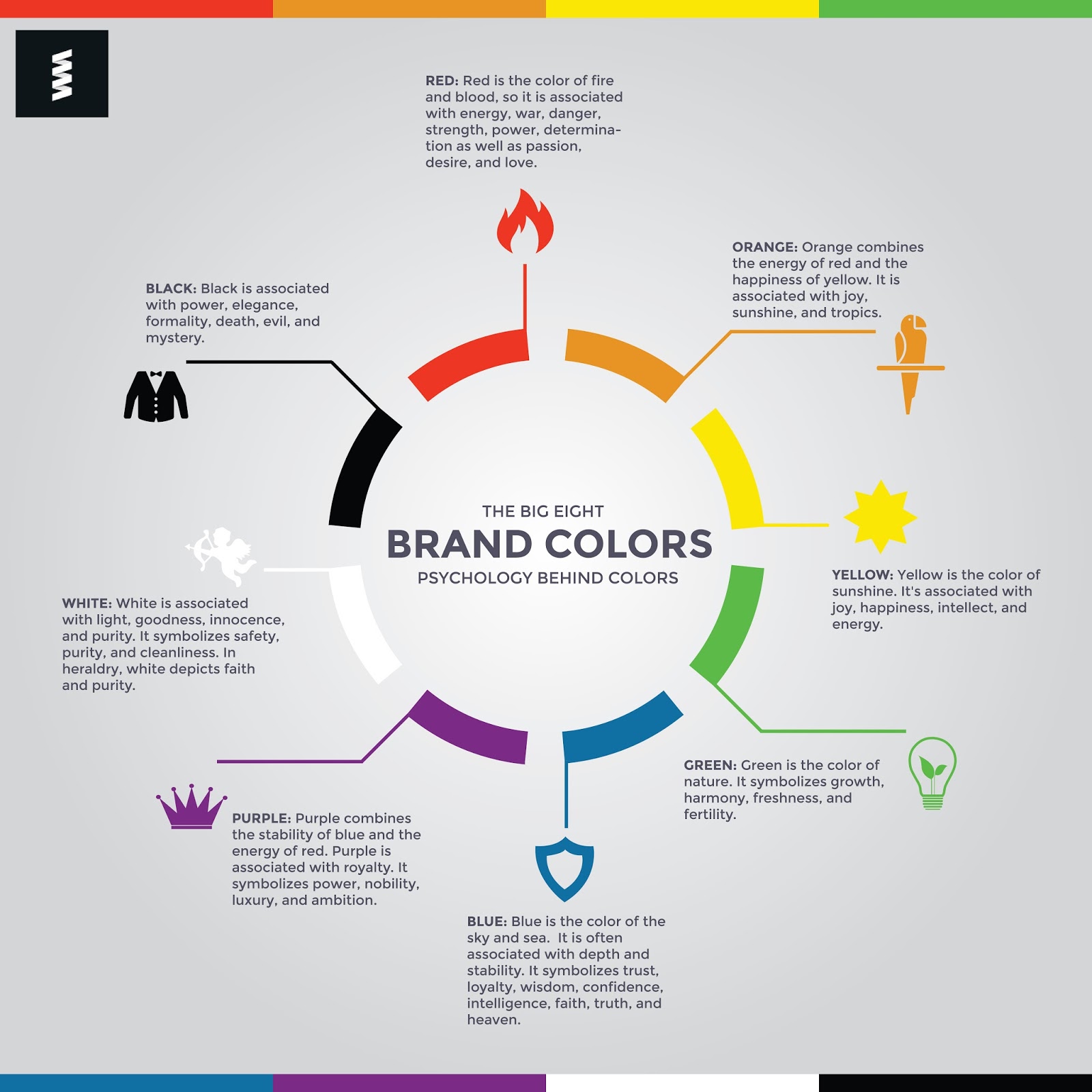 THE BIG EIGHT
BRAND COLORS
PSYCHOLOGY BEHIND COLORS

RED: Red is the color of fire and blood, so it is associated with energy, war, danger, strength, power, determination as well as passion, desire, and love.

ORANGE: Orange combines the energy of red and the happiness of yellow. It is associated with joy, sunshine, and tropics.

YELLOW: Yellow is the color of sunshine. It's associated with joy, happiness, intellect, and energy.

GREEN: Green is the color of nature. It symbolizes growth, harmony, freshness, and fertility.

BLUE: Blue is the color of the sky and sea. It is often associated with depth and stability. It symbolizes trust, loyalty, wisdom, confidence, intelligence, faith, truth, and heaven.

PURPLE: Purple combines the stability of blue and the energy of red. Purple is associated with royalty. It symbolizes power, nobility, luxury, and ambition.

WHITE: White is associated with light, goodness, innocence, and purity. It symbolizes safety, purity, and cleanliness. In heraldry, white depicts faith and purity.

BLACK: Black is associated with power, elegance, formality, death, evil, and mystery.