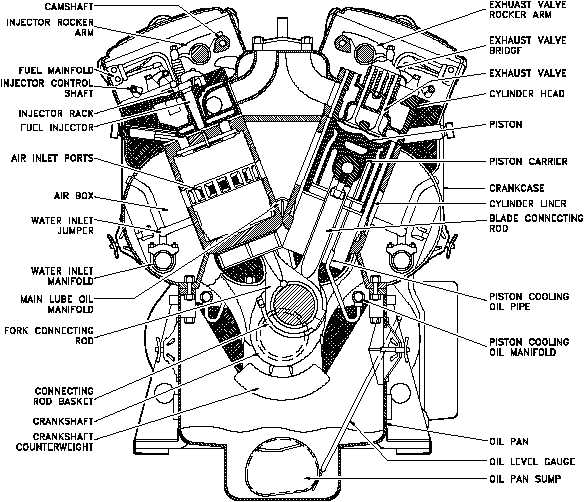 CAMSHAFT
INJECTOR ROCKER ARM
FUEL MAINFOLD
INJECTOR CONTROL SHAFT
INJECTOR RACK
FUEL INJECTOR
AIR INLET PORTS
AIR BOX
WATER INLET JUMPER
WATER INLET MANIFOLD
MAIN LUBE OIL MANIFOLD
FORK CONNECTING ROD
CONNECTING ROD BASKET
CRANKSHAFT
CRANKSHAFT COUNTERWEIGHT

EXHAUST VALVE ROCKER ARM
EXHAUST VALVE BRIDGF
EXHAUST VALVE
CYLINDER HEAD
PISTON
PISTON CARRIER
CRANKCASE
CYLINDER LINER
BLADE CONNECTING ROD
PISTON COOLING OIL PIPE
PISTON COOLING OIL MANIFOLD
OIL PAN
OIL LEVEL GAUGE
OIL PAN SUMP