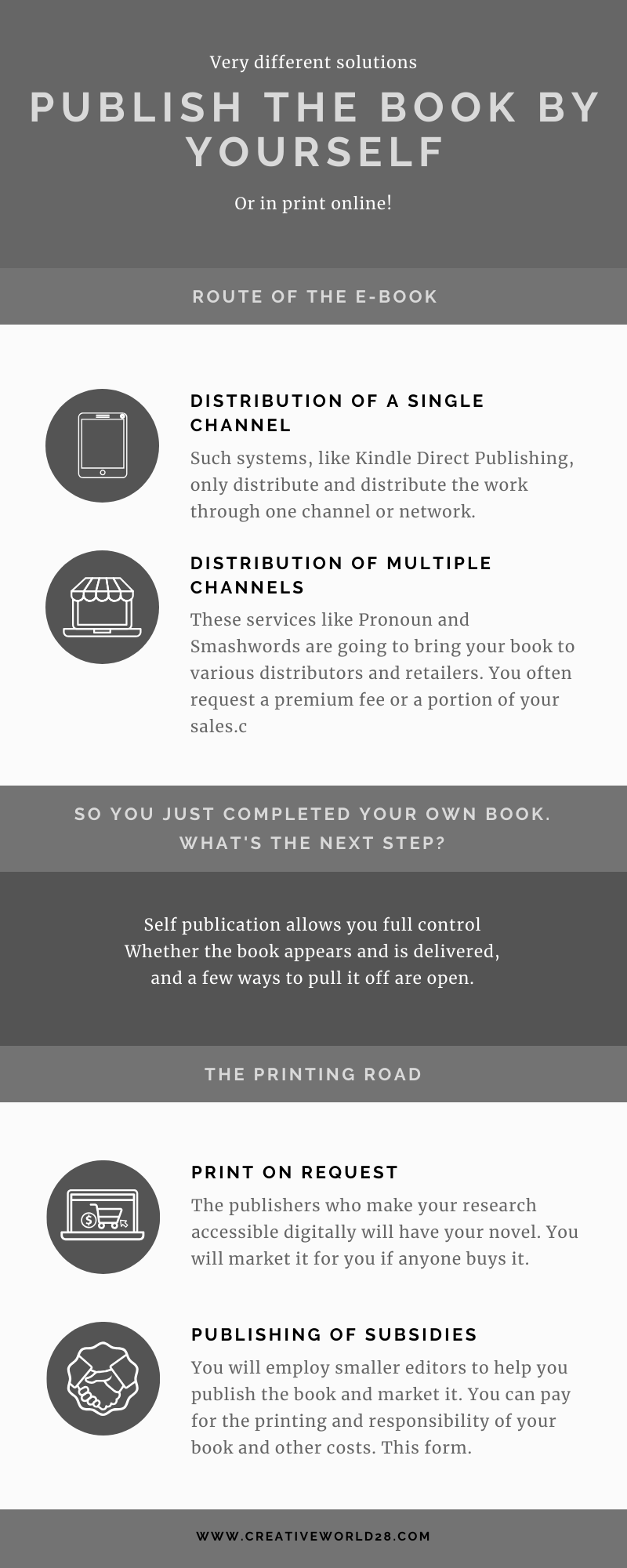 Very different solutions

PUBLISH THE BOOK BY YOURSELF

Or in print online!

ROUTE OF THE E-BOOK

DISTRIBUTION OF A SINGLE CHANNEL

Such systems, like Kindle Direct Publishing, only distribute and distribute the work through one channel or network.

DISTRIBUTION OF MULTIPLE CHANNELS

These services like Pronoun and Smashwords are going to bring your book to various distributors and retailers. You often request a premium fee or a portion of your sales.c

SO YOU JUST COMPLETED YOUR OWN BOOK. WHAT'S THE NEXT STEP?

Self publication allows you full control Whether the book appears and is delivered, and a few ways to pull it off are open.

THE PRINTING ROAD

PRINT ON REQUEST

The publishers who make your research accessible digitally will have your novel. You will market it for you if anyone buys it.

PUBLISHING OF SUBSIDIES

You will employ smaller editors to help you publish the book and market it. You can pay for the printing and responsibility of your book and other costs. This form.

WWW.CREATIVEWORLD28.COM