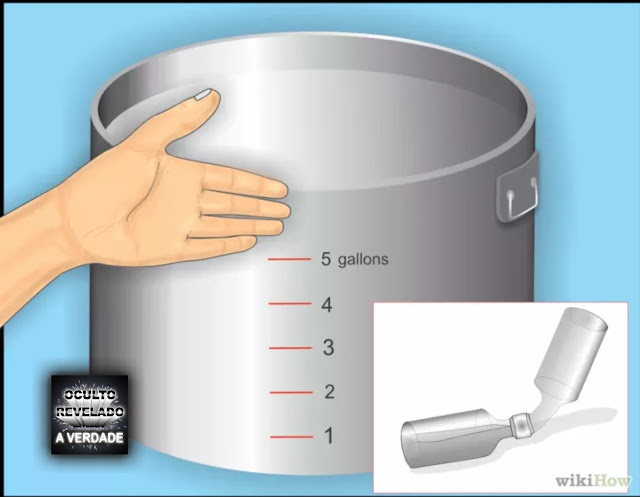 5 gallons
4
3
2
1
OCULTO
REVELADO
A VERDADE
wikiHow