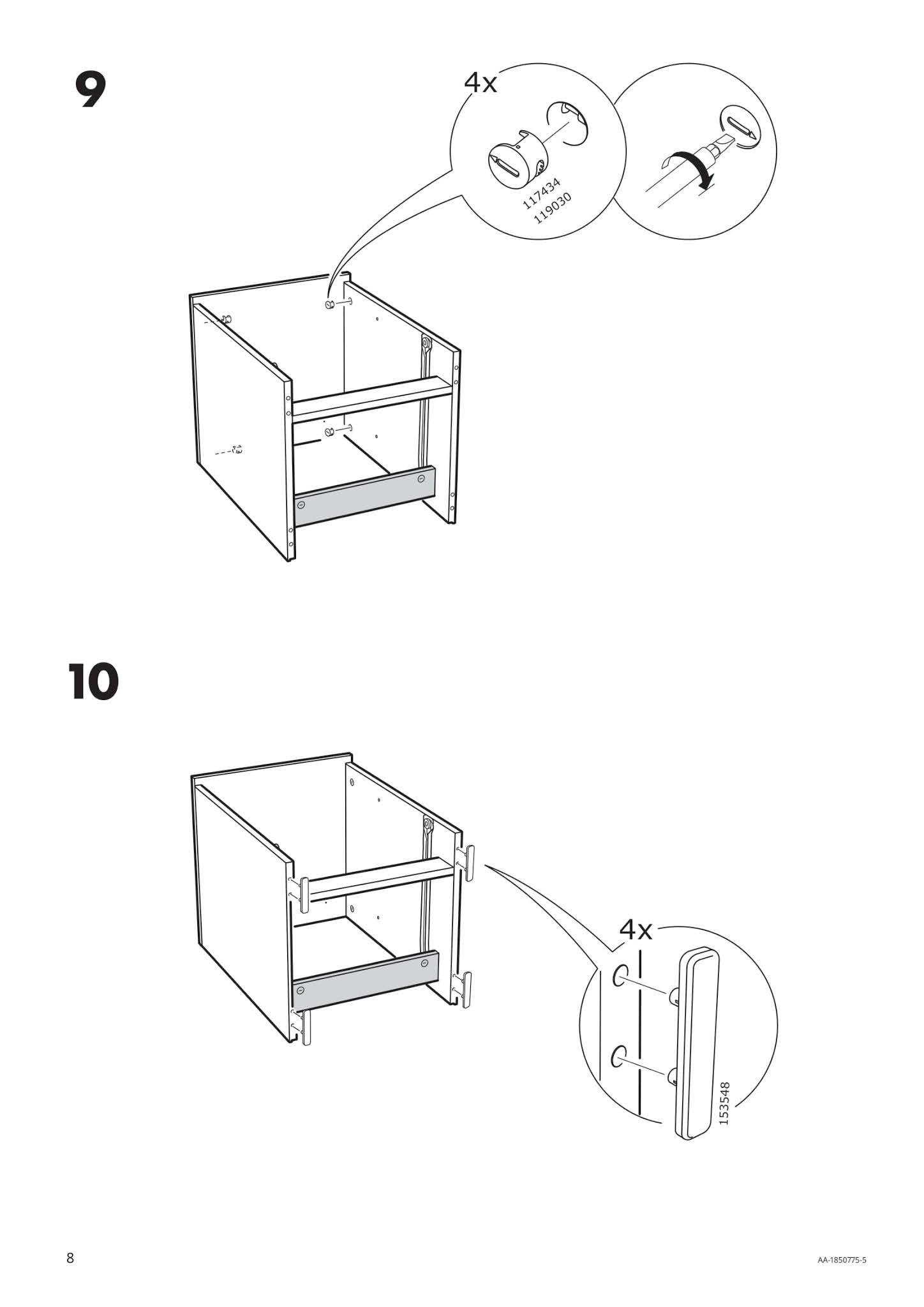 9

4x

117434
119030

10

4x

153548

8

AA-1850775-5