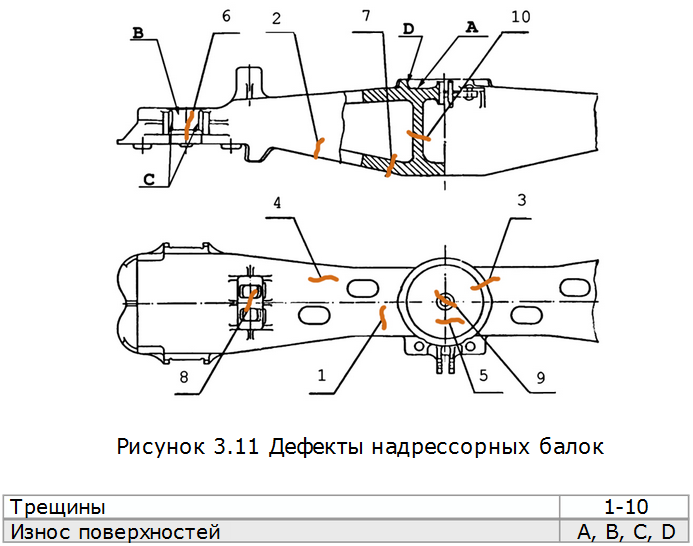 B 6 2 7 D A 10

C

4 3

8 1 5 9

Рисунок 3.11 Дефекты надрессорных балок

| Трещины | 1-10 |
|---|---|
| Износ поверхностей | A, B, C, D |