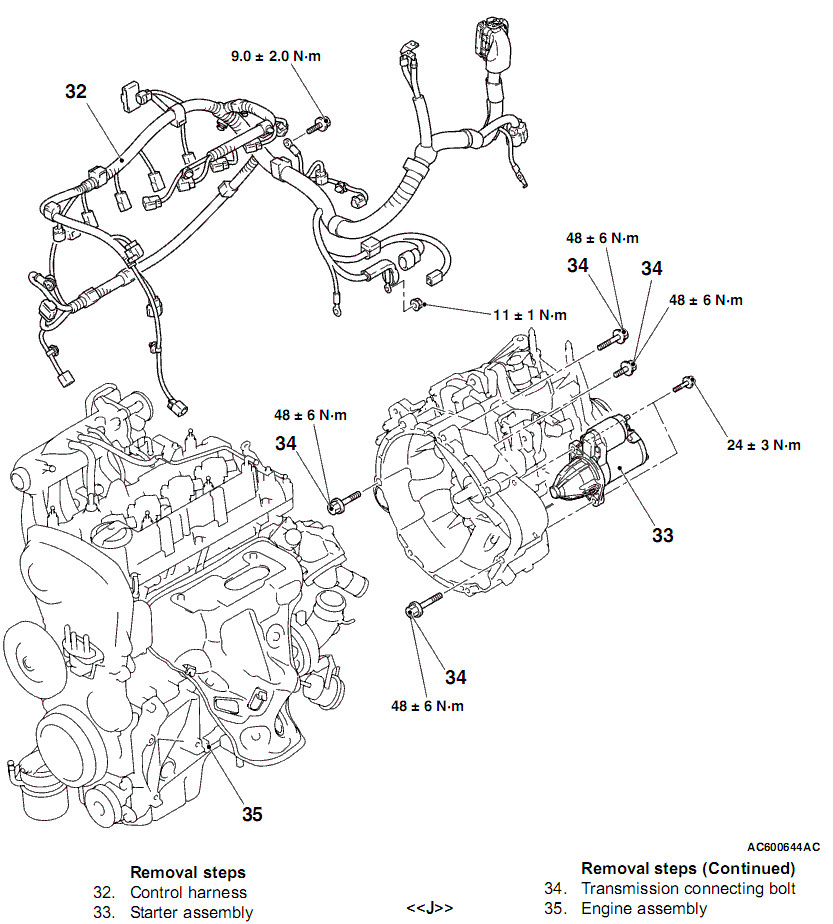 9.0 ± 2.0 N·m

32

48 ± 6 N·m

34

34

48 ± 6 N·m

11 ± 1 N·m

48 ± 6 N·m

34

24 ± 3 N·m

33

34

48 ± 6 N·m

35

AC600644AC

Removal steps
32. Control harness
33. Starter assembly

<<J>>

Removal steps (Continued)
34. Transmission connecting bolt
35. Engine assembly