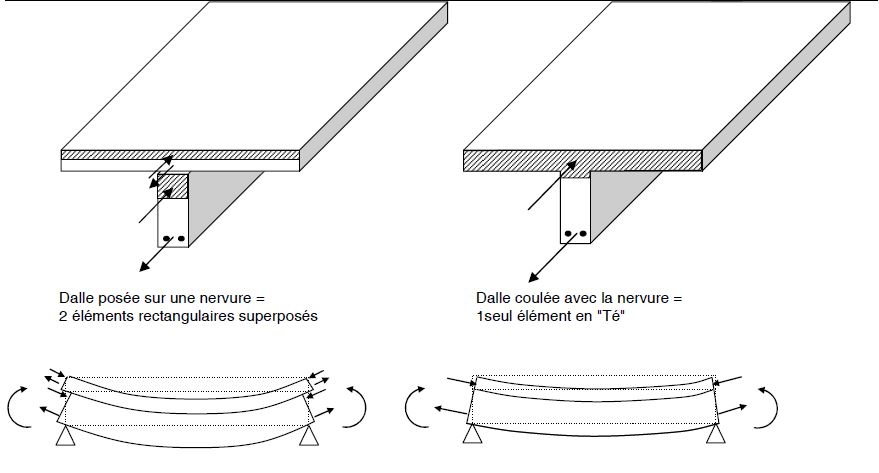 Dalle posée sur une nervure =
2 éléments rectangulaires superposés

Dalle coulée avec la nervure =
1seul élément en "Té"