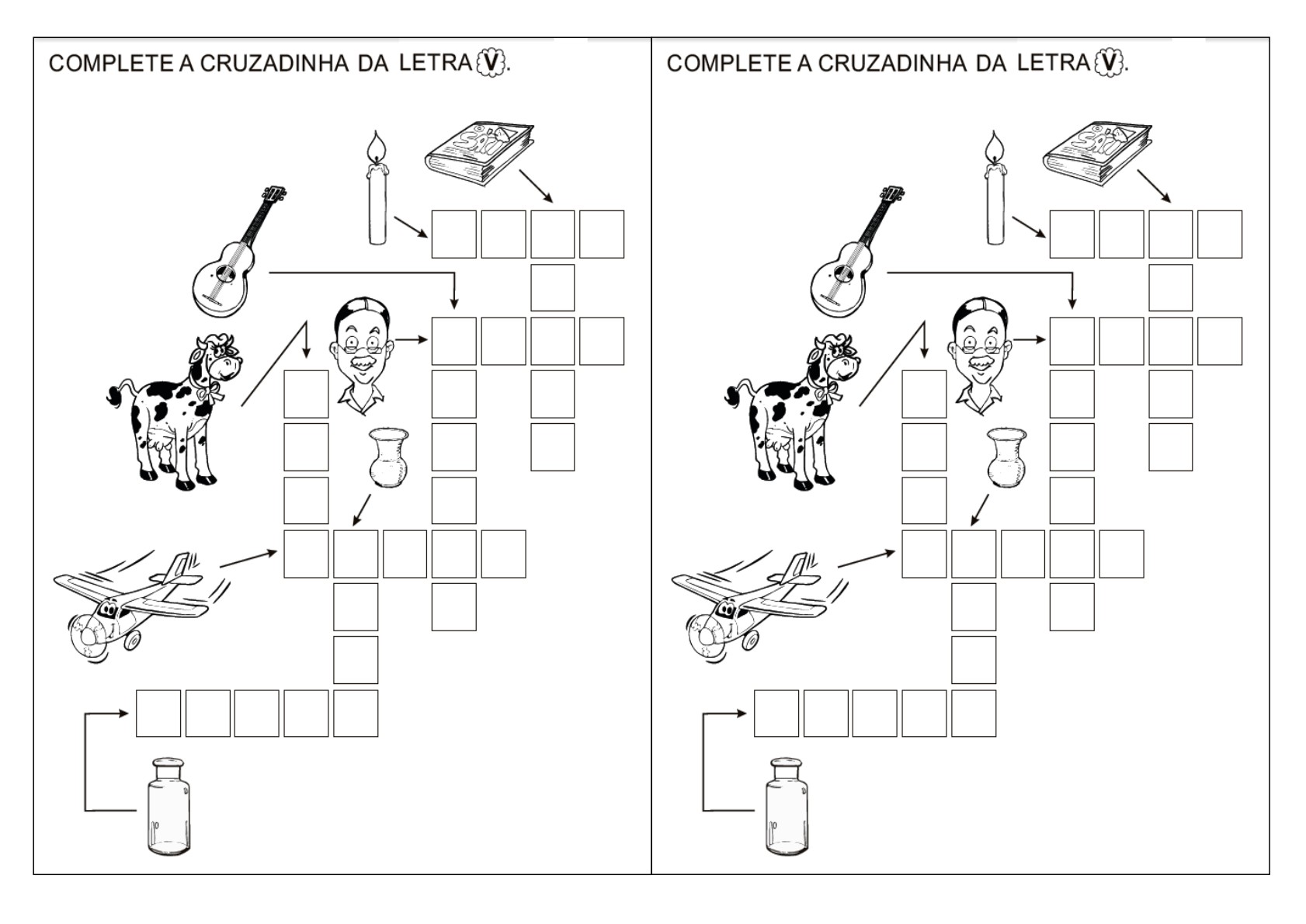 COMPLETE A CRUZADINHA DA LETRA V.

COMPLETE A CRUZADINHA DA LETRA V.