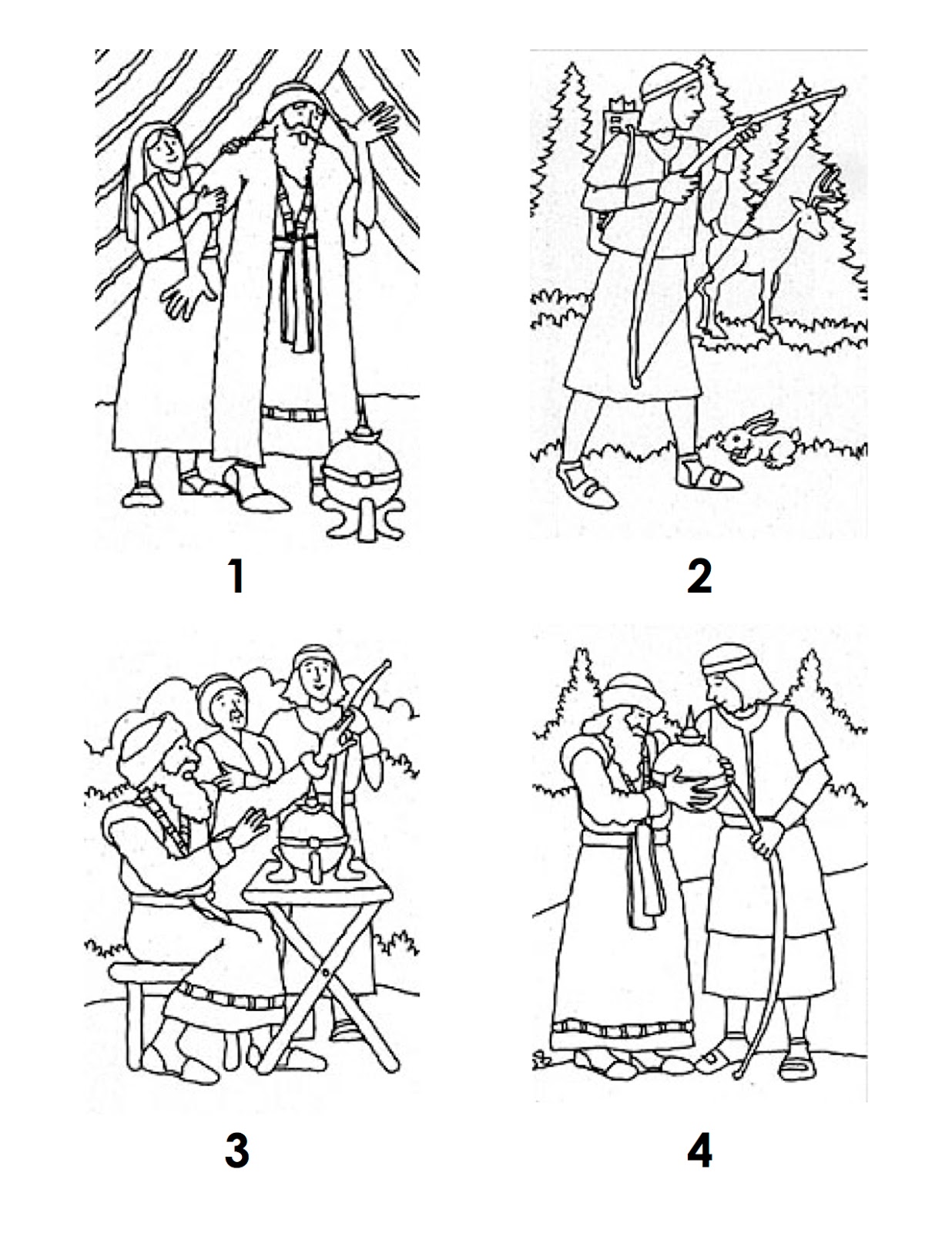 1

2

3

4