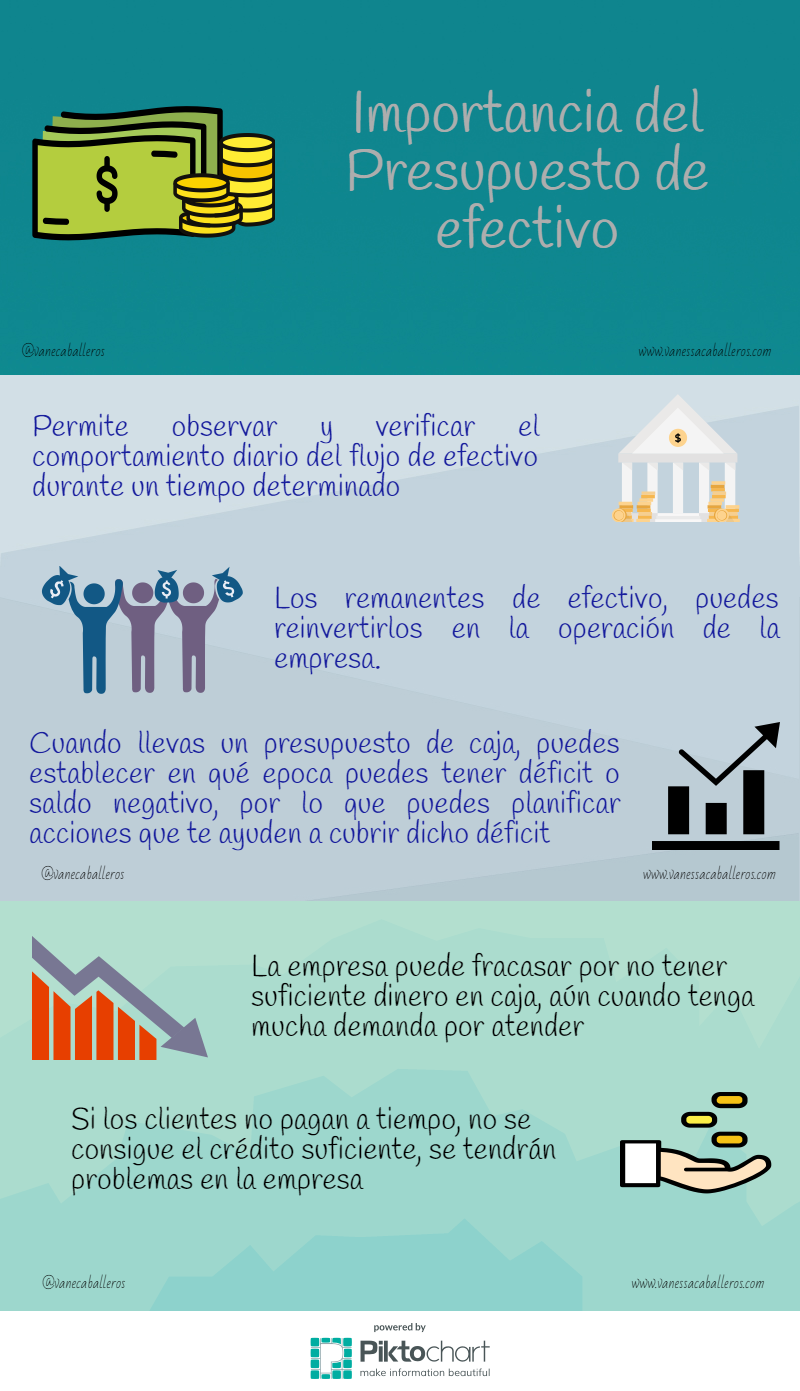 $

Importancia del Presupuesto de efectivo

@Vanecaballeros

www.vanessacaballeros.com

Permite observar y verificar el comportamiento diario del flujo de efectivo durante un tiempo determinado

$

$ $ $

Los remanentes de efectivo, puedes reinvertirlos en la operación de la empresa.

Cuando llevas un presupuesto de caja, puedes establecer en qué epoca puedes tener déficit o saldo negativo, por lo que puedes planificar acciones que te ayuden a cubrir dicho déficit

@Vanecaballeros

www.vanessacaballeros.com

La empresa puede fracasar por no tener suficiente dinero en caja, aún cuando tenga mucha demanda por atender

Si los clientes no pagan a tiempo, no se consigue el crédito suficiente, se tendrán problemas en la empresa

@Vanecaballeros

www.vanessacaballeros.com

powered by
Piktochart
make information beautiful